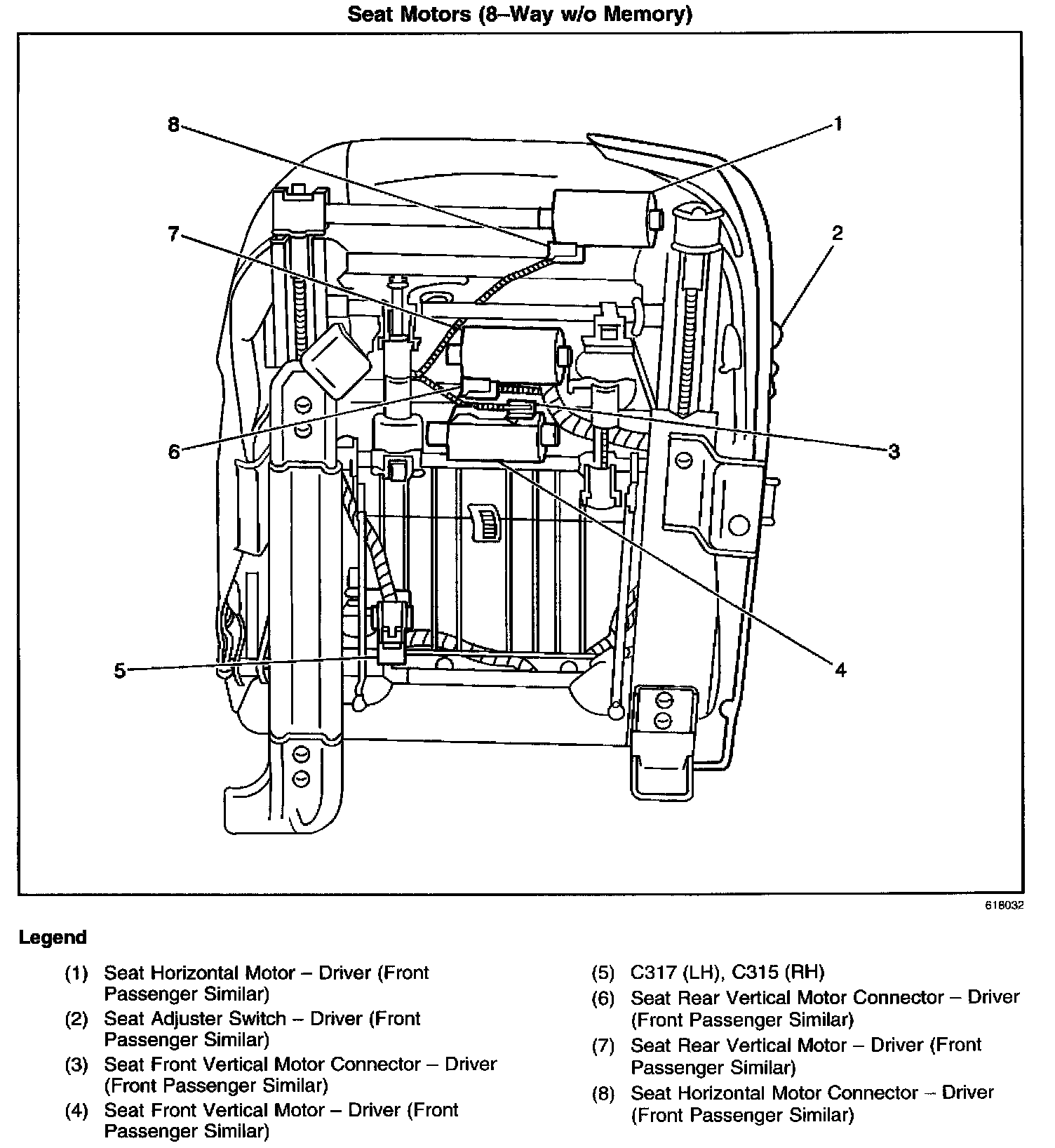 Seat Motors (8–Way w/o Memory)

8
1
7
2
6
3
5
4

618032

Legend

(1) Seat Horizontal Motor – Driver (Front Passenger Similar)
(2) Seat Adjuster Switch – Driver (Front Passenger Similar)
(3) Seat Front Vertical Motor Connector – Driver (Front Passenger Similar)
(4) Seat Front Vertical Motor – Driver (Front Passenger Similar)

(5) C317 (LH), C315 (RH)
(6) Seat Rear Vertical Motor Connector – Driver (Front Passenger Similar)
(7) Seat Rear Vertical Motor – Driver (Front Passenger Similar)
(8) Seat Horizontal Motor Connector – Driver (Front Passenger Similar)