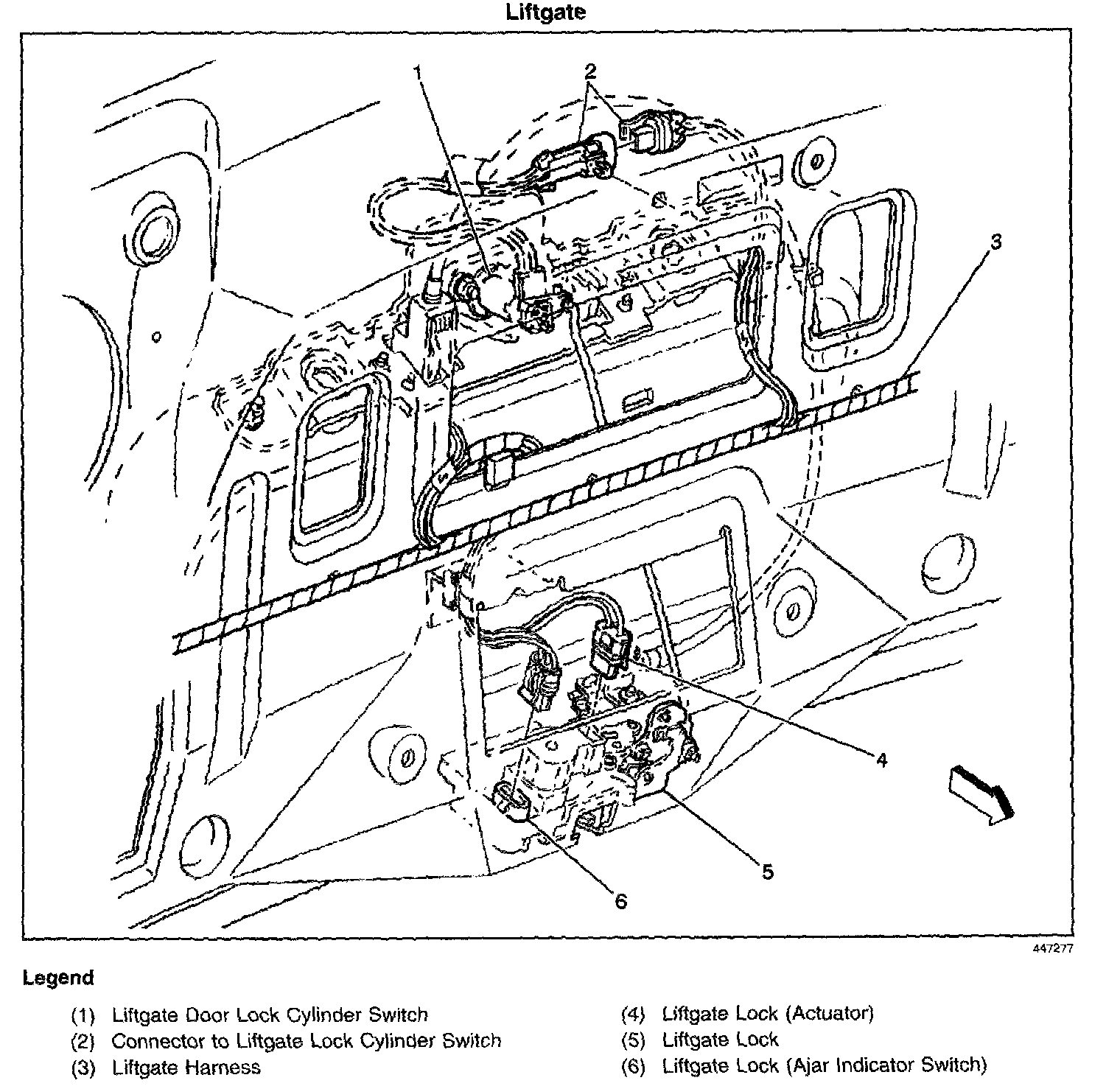 Liftgate

1
2
3
4
5
6

447277

Legend

(1) Liftgate Door Lock Cylinder Switch
(2) Connector to Liftgate Lock Cylinder Switch
(3) Liftgate Harness

(4) Liftgate Lock (Actuator)
(5) Liftgate Lock
(6) Liftgate Lock (Ajar Indicator Switch)