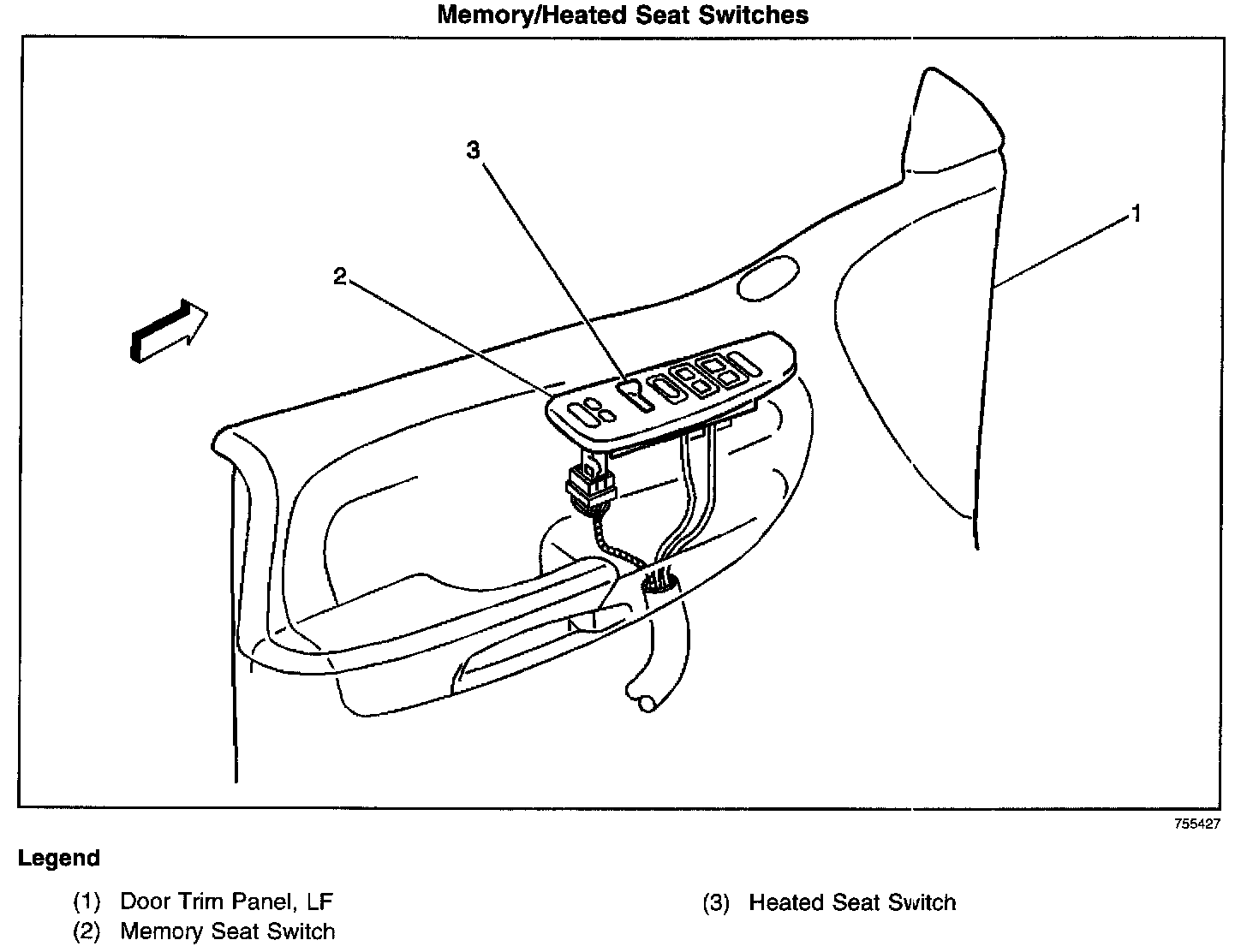 Memory/Heated Seat Switches

3

2

1

755427

Legend

(1) Door Trim Panel, LF

(2) Memory Seat Switch

(3) Heated Seat Switch