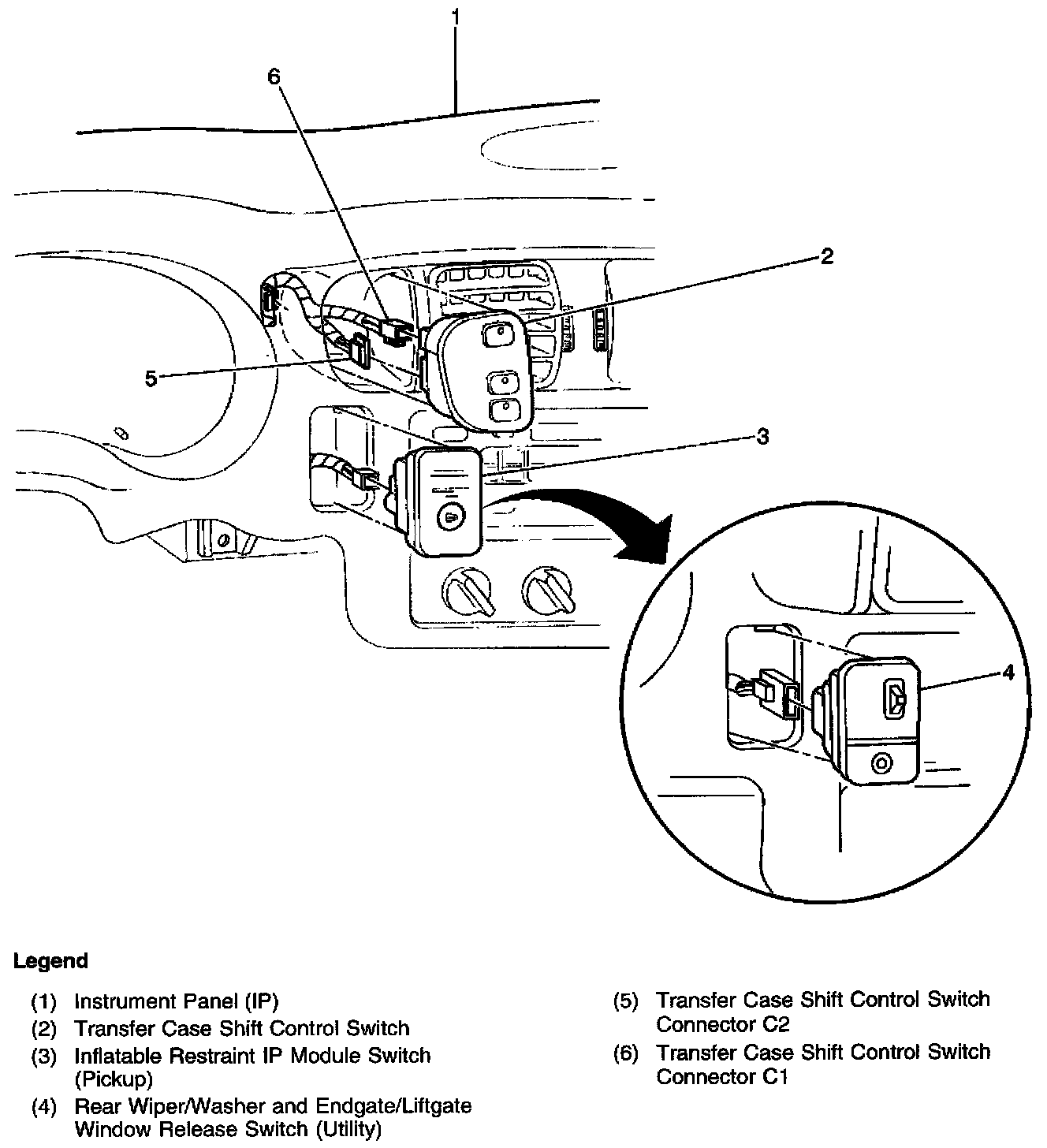 1

6

2

5

3

4

Legend

(1) Instrument Panel (IP)

(2) Transfer Case Shift Control Switch

(3) Inflatable Restraint IP Module Switch (Pickup)

(4) Rear Wiper/Washer and Endgate/Liftgate Window Release Switch (Utility)

(5) Transfer Case Shift Control Switch Connector C2

(6) Transfer Case Shift Control Switch Connector C1