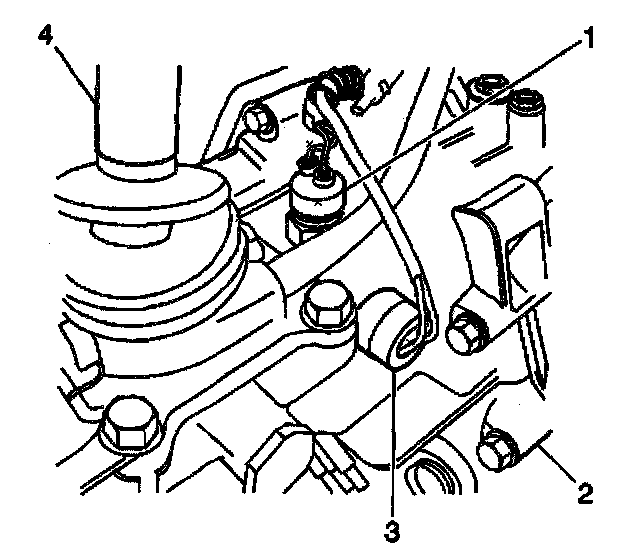 4
1
2
3