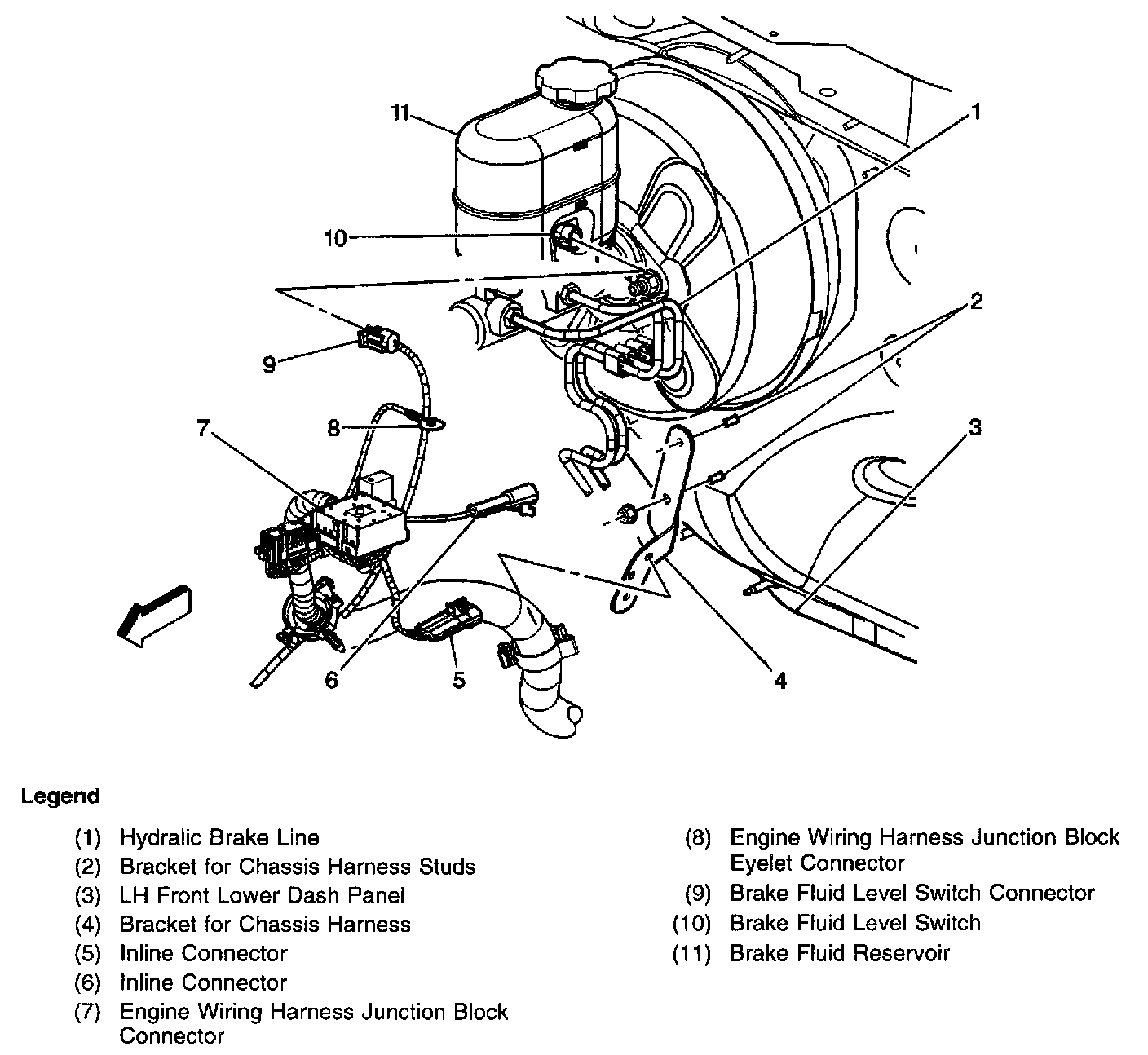 11

1

10

2

9

8

7

3

6

5

4

Legend

(1) Hydralic Brake Line
(2) Bracket for Chassis Harness Studs
(3) LH Front Lower Dash Panel
(4) Bracket for Chassis Harness
(5) Inline Connector
(6) Inline Connector
(7) Engine Wiring Harness Junction Block Connector

(8) Engine Wiring Harness Junction Block Eyelet Connector
(9) Brake Fluid Level Switch Connector
(10) Brake Fluid Level Switch
(11) Brake Fluid Reservoir