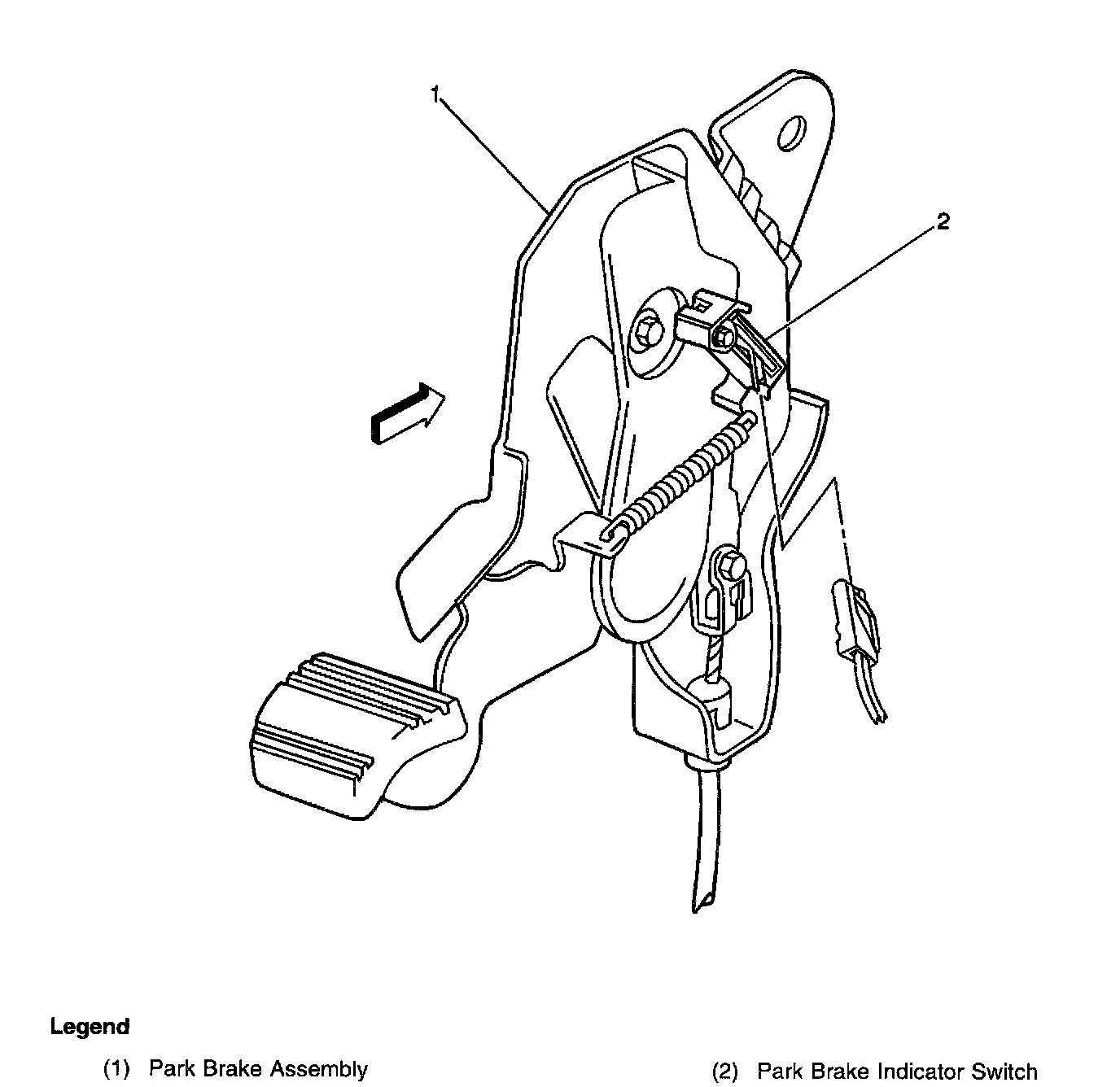 1

2

Legend

(1) Park Brake Assembly

(2) Park Brake Indicator Switch