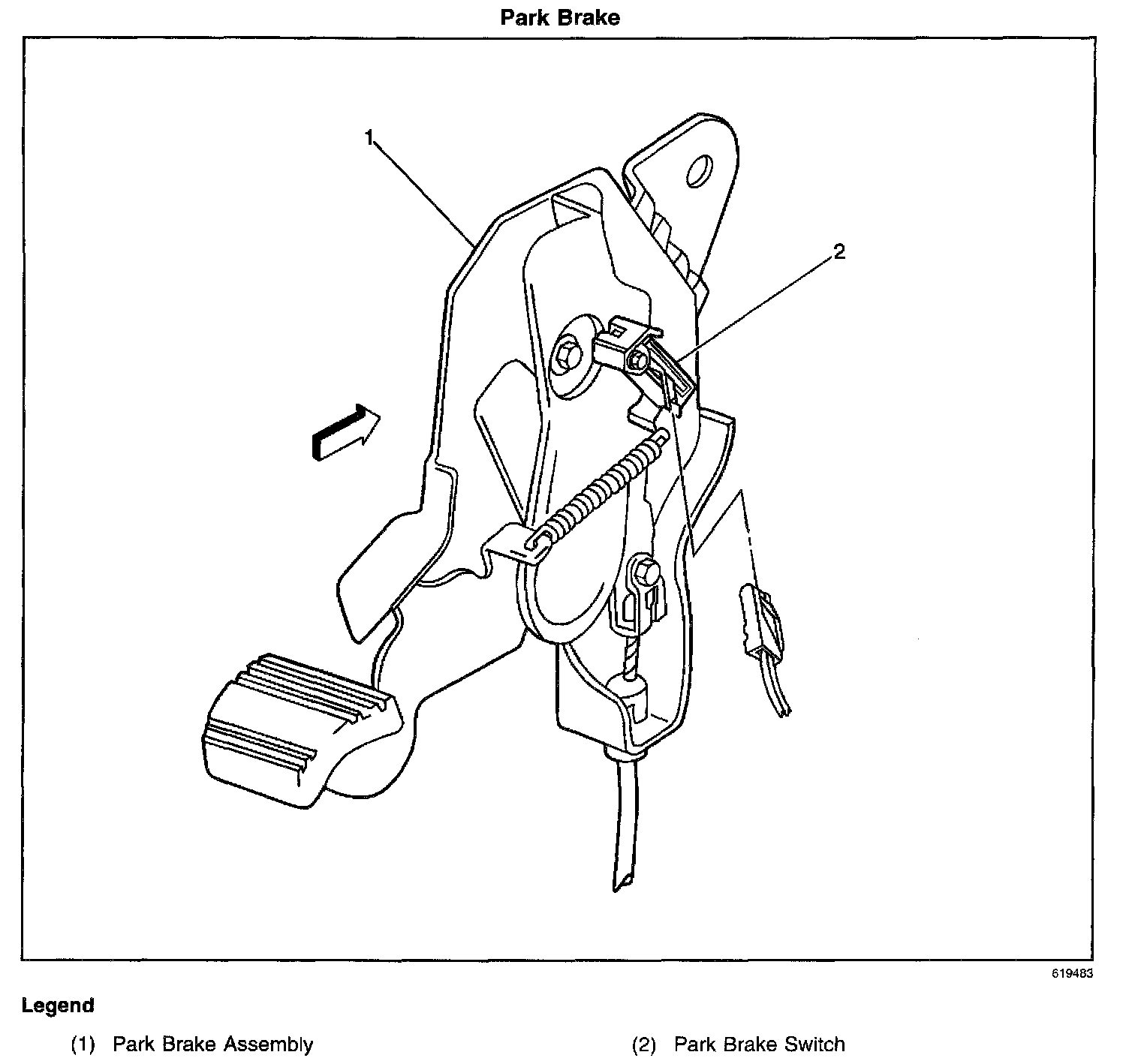 Park Brake

1

2

619483

Legend

(1) Park Brake Assembly

(2) Park Brake Switch