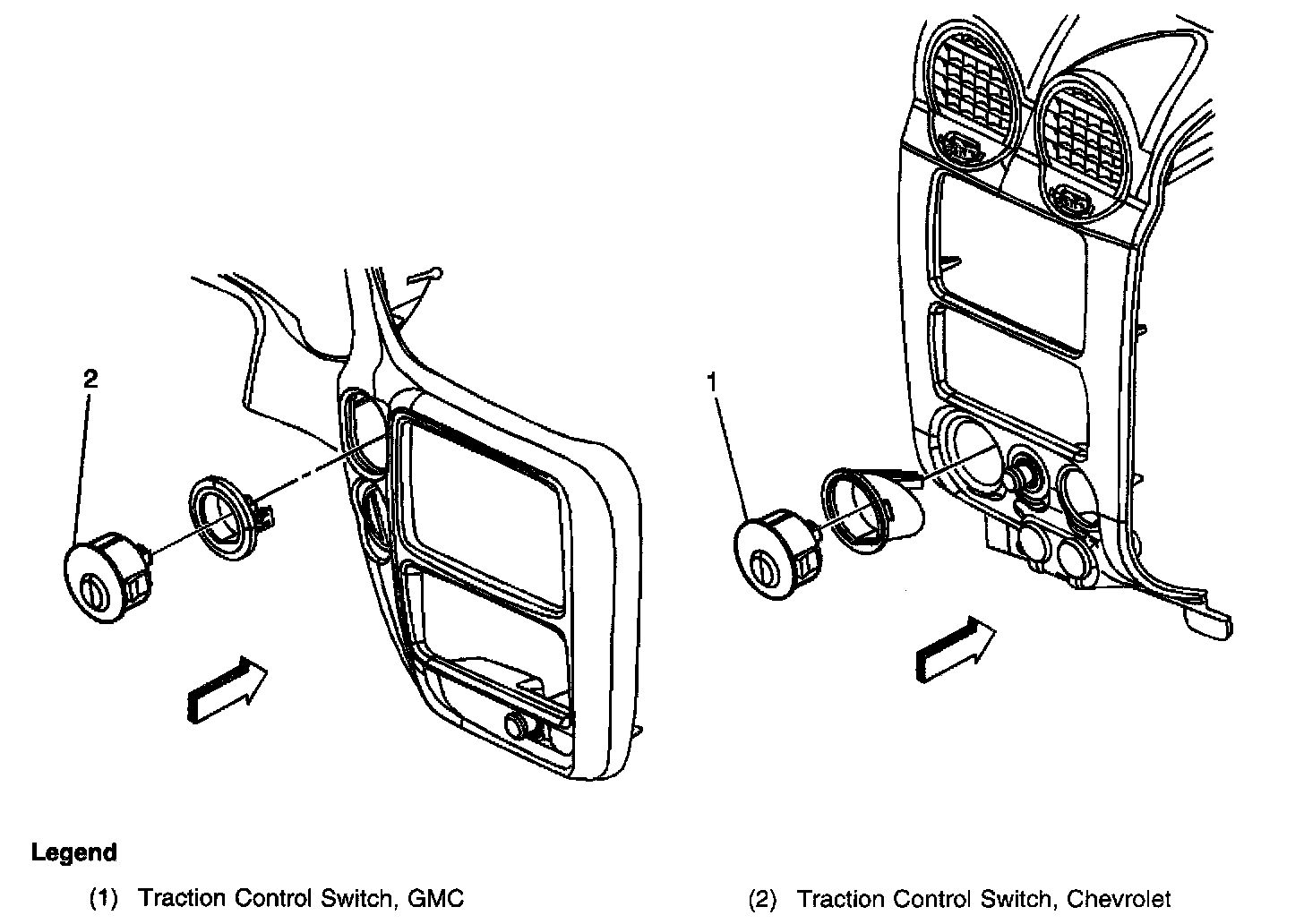 2

1

Legend

(1) Traction Control Switch, GMC

(2) Traction Control Switch, Chevrolet