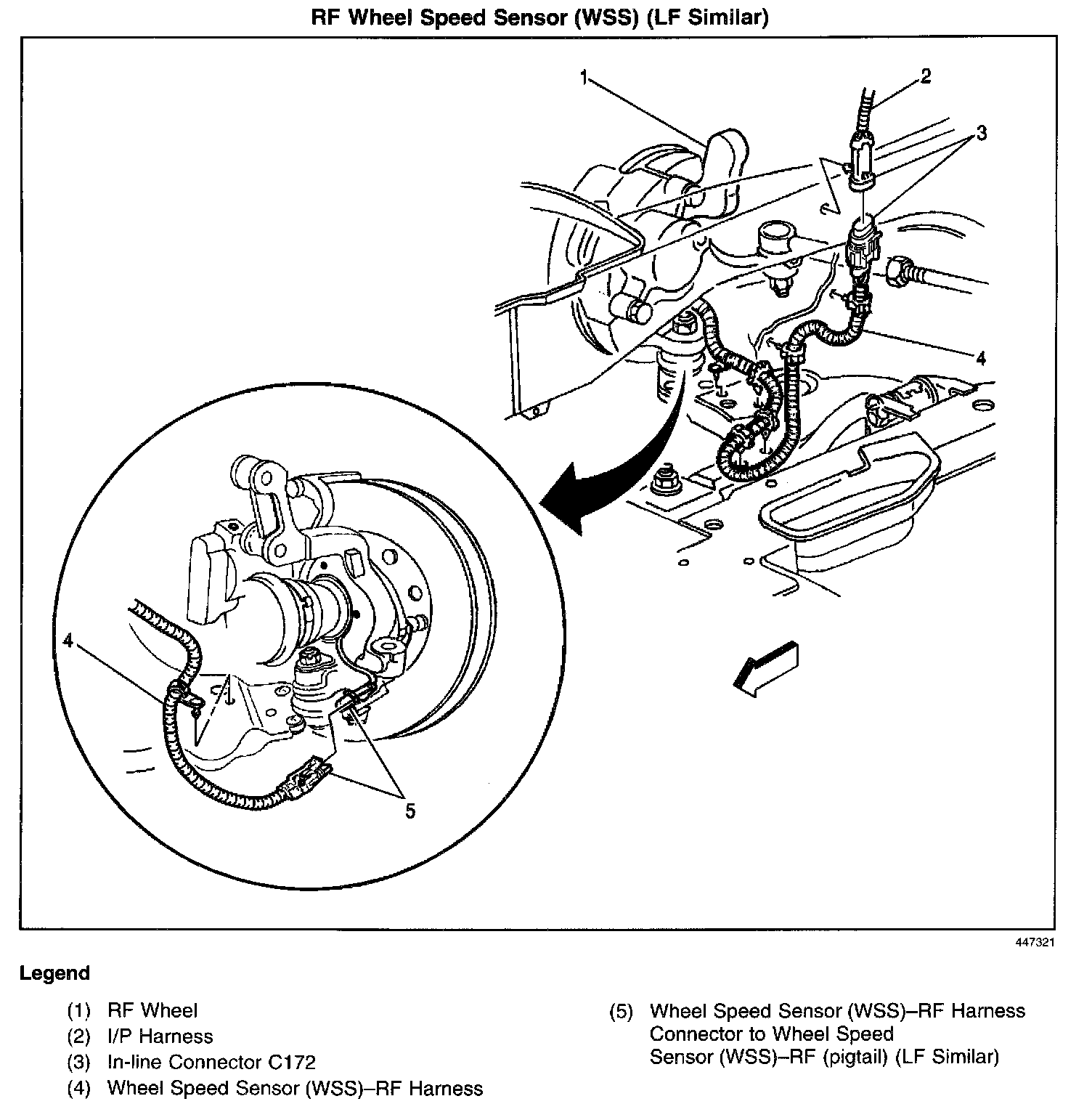 RF Wheel Speed Sensor (WSS) (LF Similar)

1
2
3
4
4
5

447321

Legend

(1) RF Wheel
(2) I/P Harness
(3) In-line Connector C172
(4) Wheel Speed Sensor (WSS)–RF Harness

(5) Wheel Speed Sensor (WSS)–RF Harness Connector to Wheel Speed Sensor (WSS)–RF (pigtail) (LF Similar)