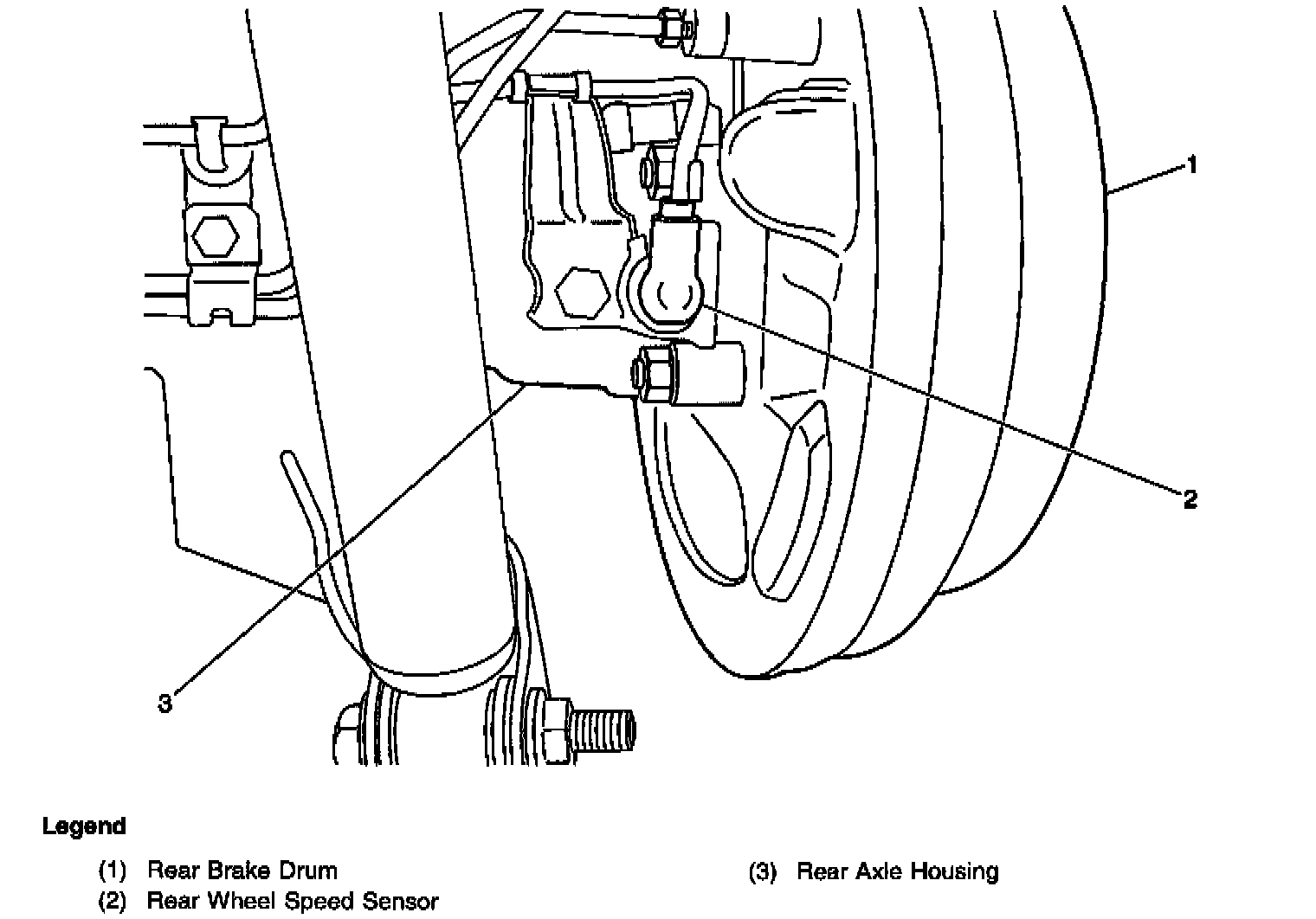 1

2

3

Legend

(1) Rear Brake Drum
(2) Rear Wheel Speed Sensor

(3) Rear Axle Housing