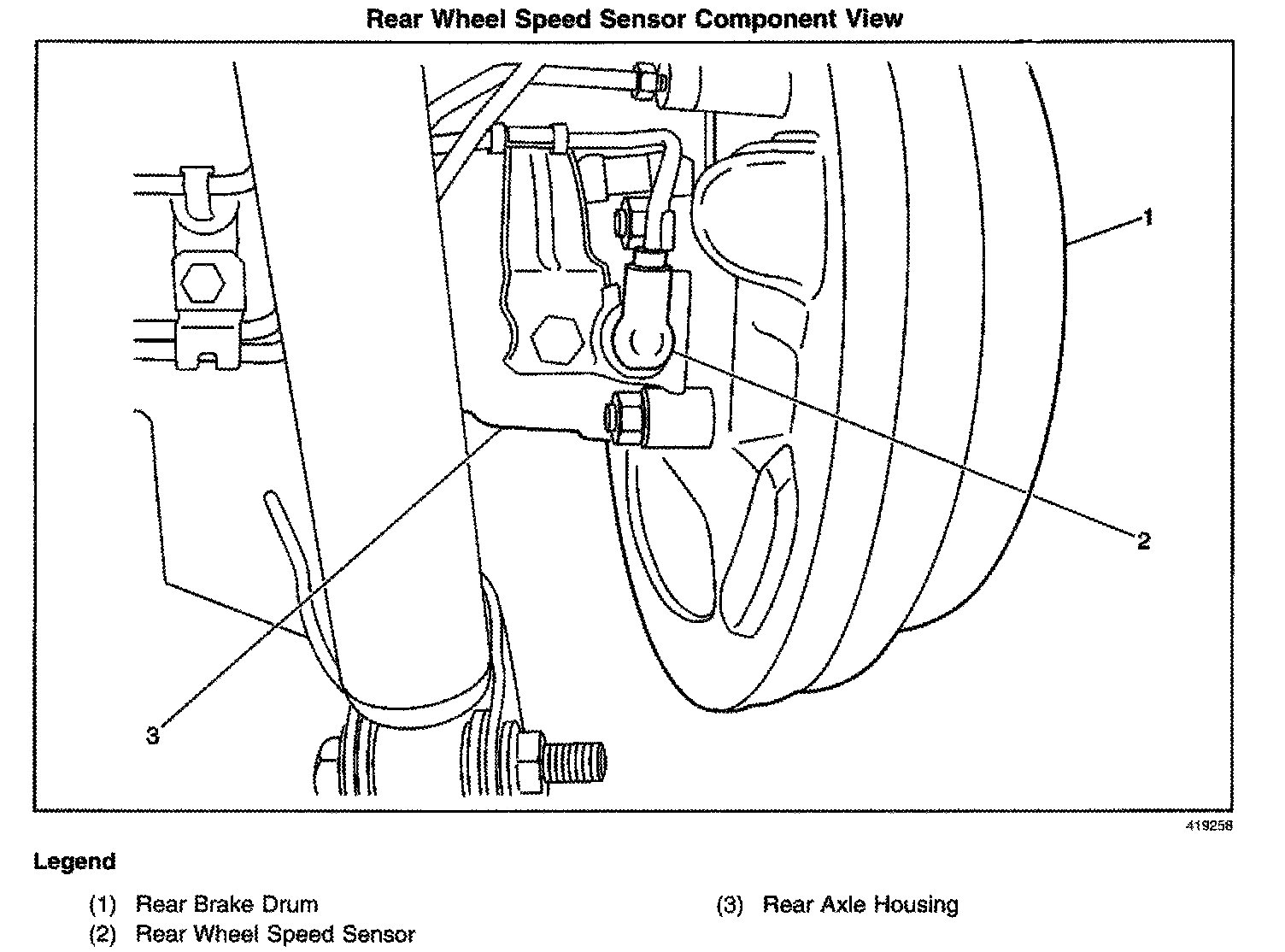 Rear Wheel Speed Sensor Component View

1

2

3

419258

Legend

(1) Rear Brake Drum

(2) Rear Wheel Speed Sensor

(3) Rear Axle Housing