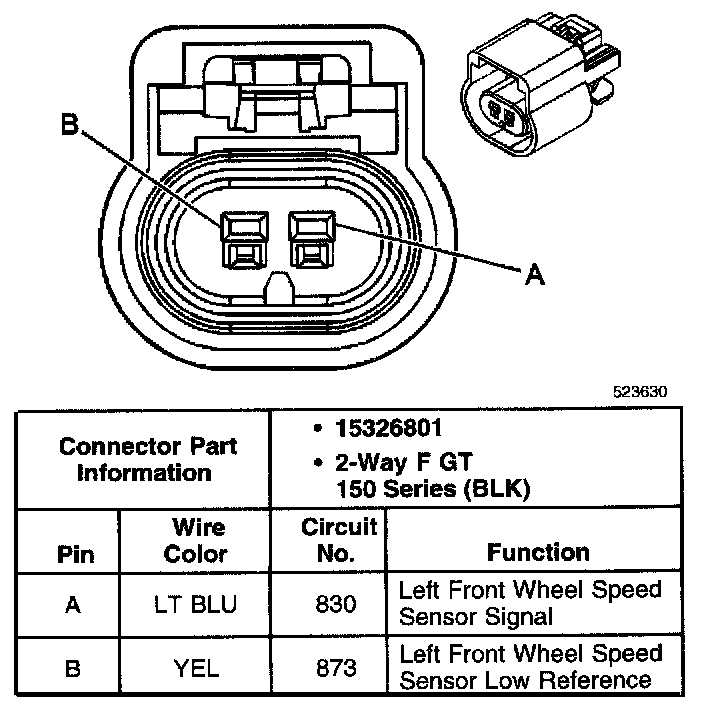 B

A

523630

| Connector Part Information | | • 15326801 • 2-Way F GT 150 Series (BLK) | |
|---|---|---|---|
| Pin | Wire Color | Circuit No. | Function |
| A | LT BLU | 830 | Left Front Wheel Speed Sensor Signal |
| B | YEL | 873 | Left Front Wheel Speed Sensor Low Reference |