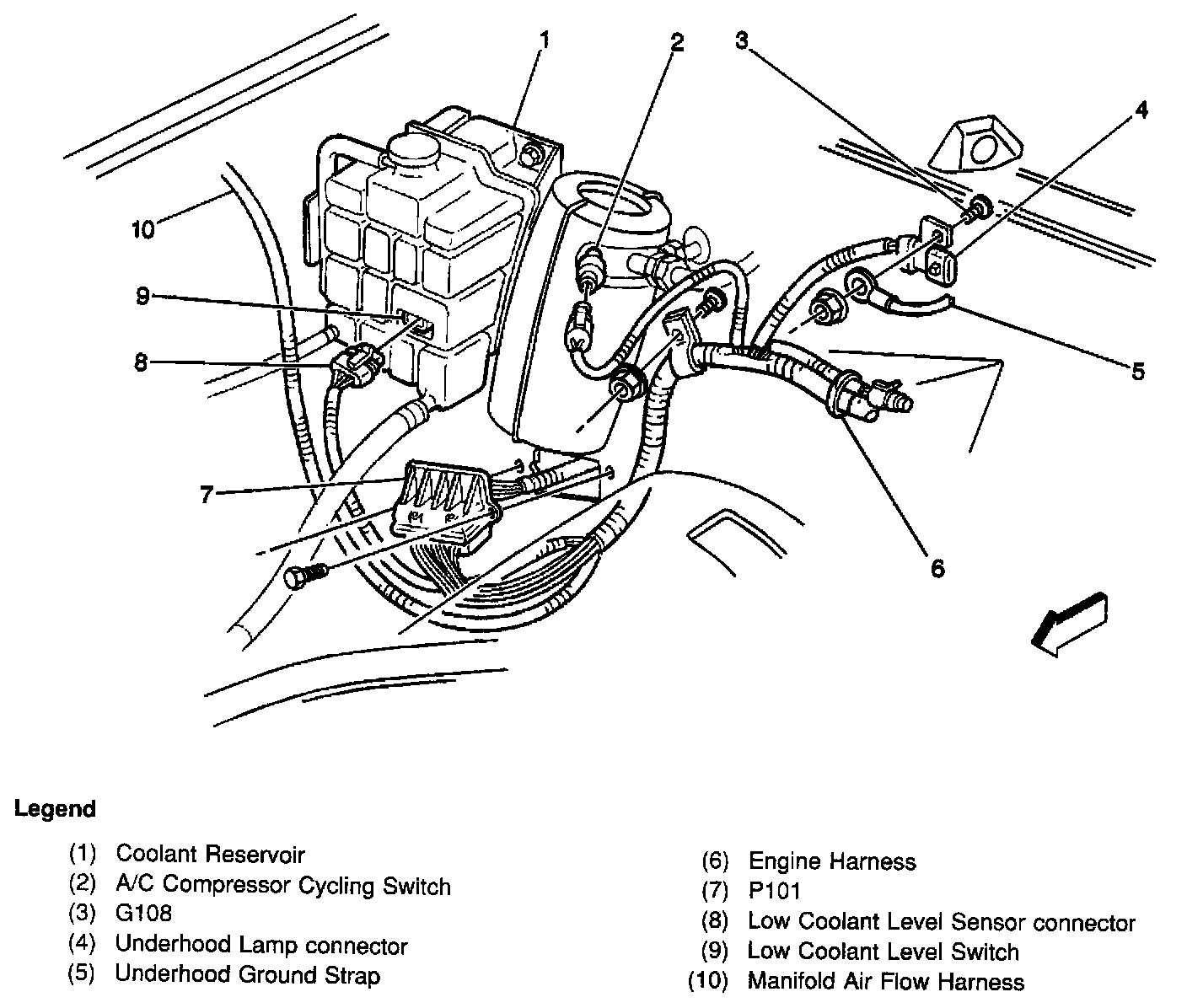 1
2
3
4
10
9
8
5
7
6

Legend

(1) Coolant Reservoir
(2) A/C Compressor Cycling Switch
(3) G108
(4) Underhood Lamp connector
(5) Underhood Ground Strap

(6) Engine Harness
(7) P101
(8) Low Coolant Level Sensor connector
(9) Low Coolant Level Switch
(10) Manifold Air Flow Harness