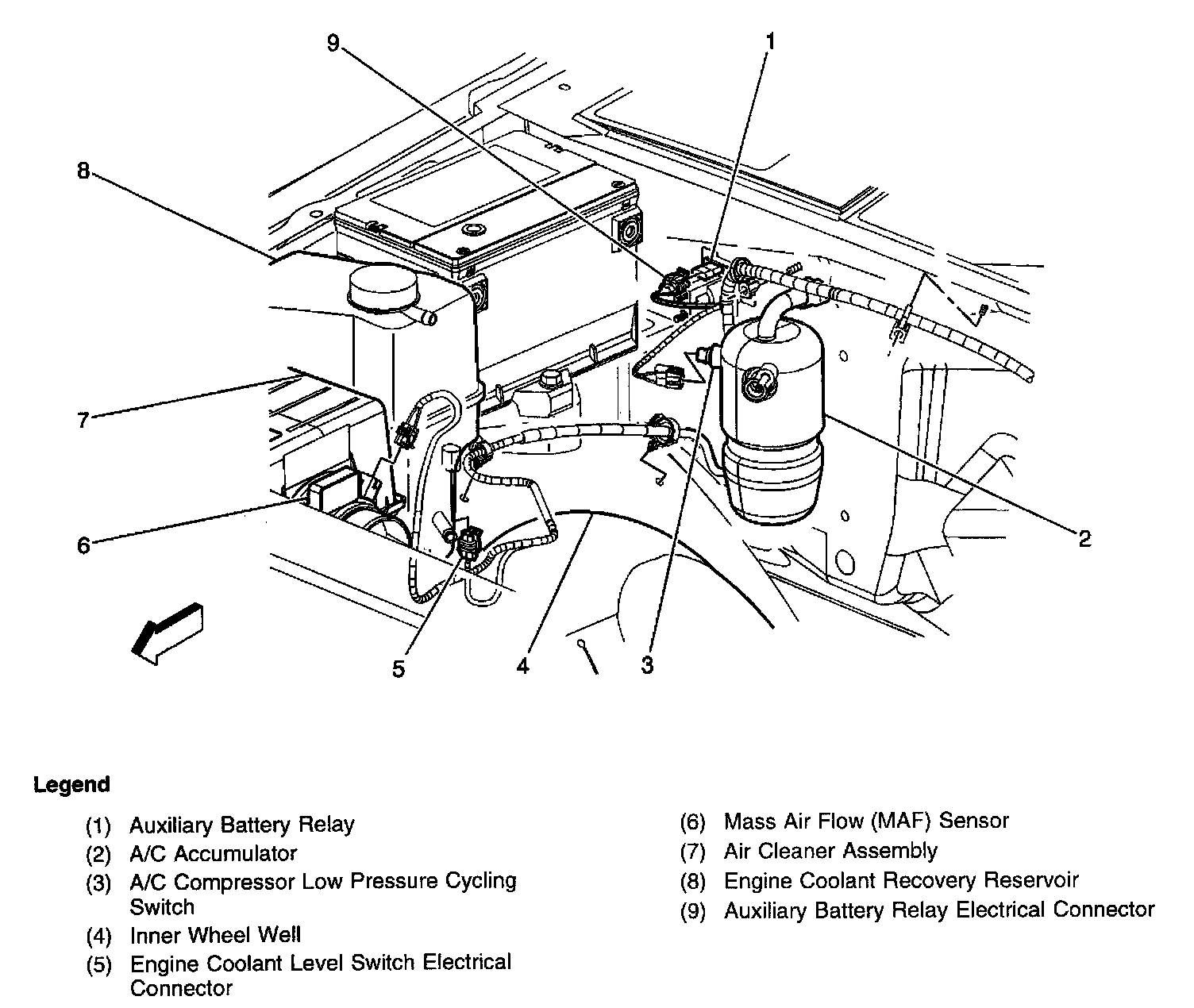 9
1
8
7
6
2
5
4
3

Legend

(1) Auxiliary Battery Relay
(2) A/C Accumulator
(3) A/C Compressor Low Pressure Cycling Switch
(4) Inner Wheel Well
(5) Engine Coolant Level Switch Electrical Connector

(6) Mass Air Flow (MAF) Sensor
(7) Air Cleaner Assembly
(8) Engine Coolant Recovery Reservoir
(9) Auxiliary Battery Relay Electrical Connector