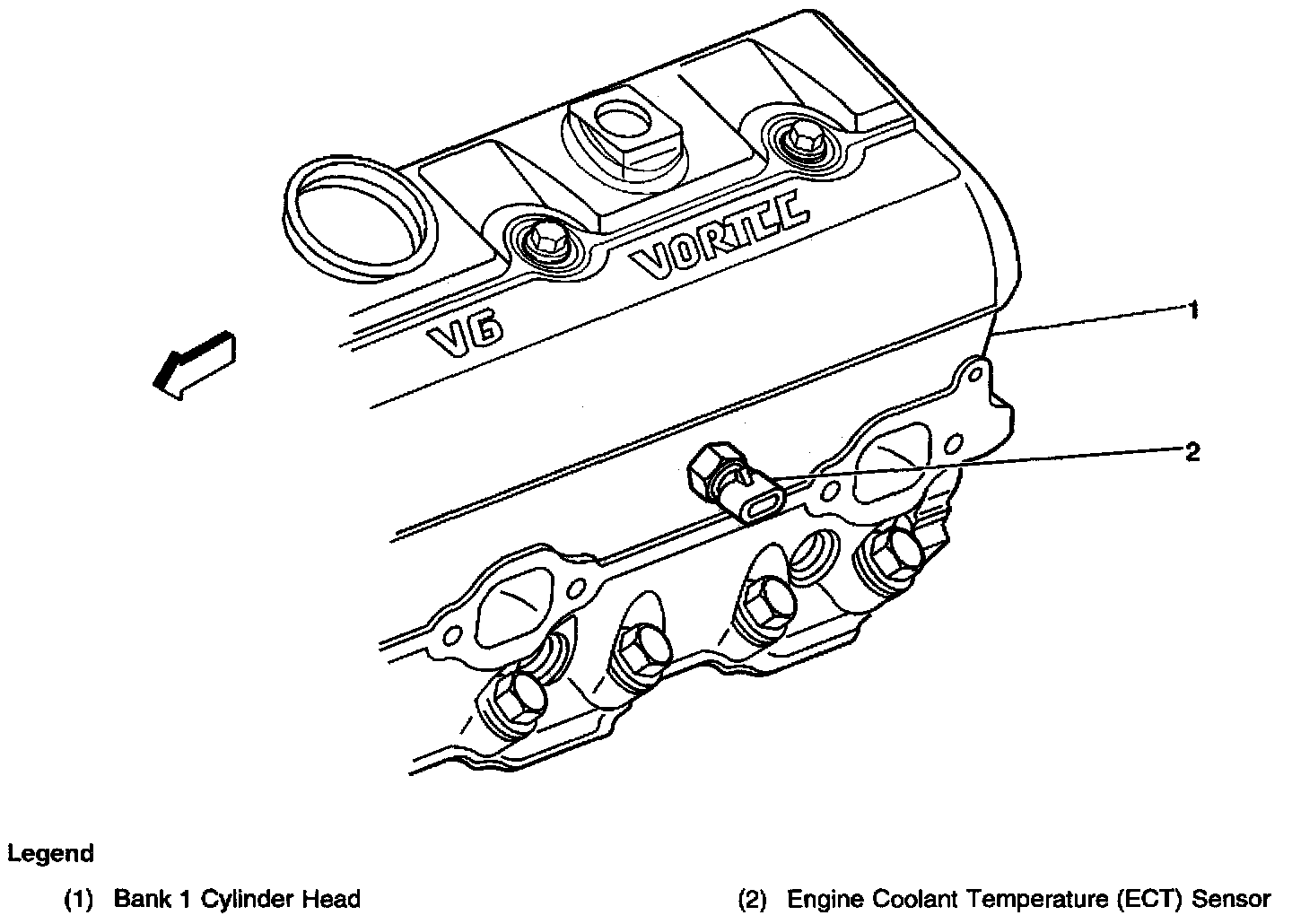 VORTEC

V6

1

2

Legend

(1) Bank 1 Cylinder Head

(2) Engine Coolant Temperature (ECT) Sensor