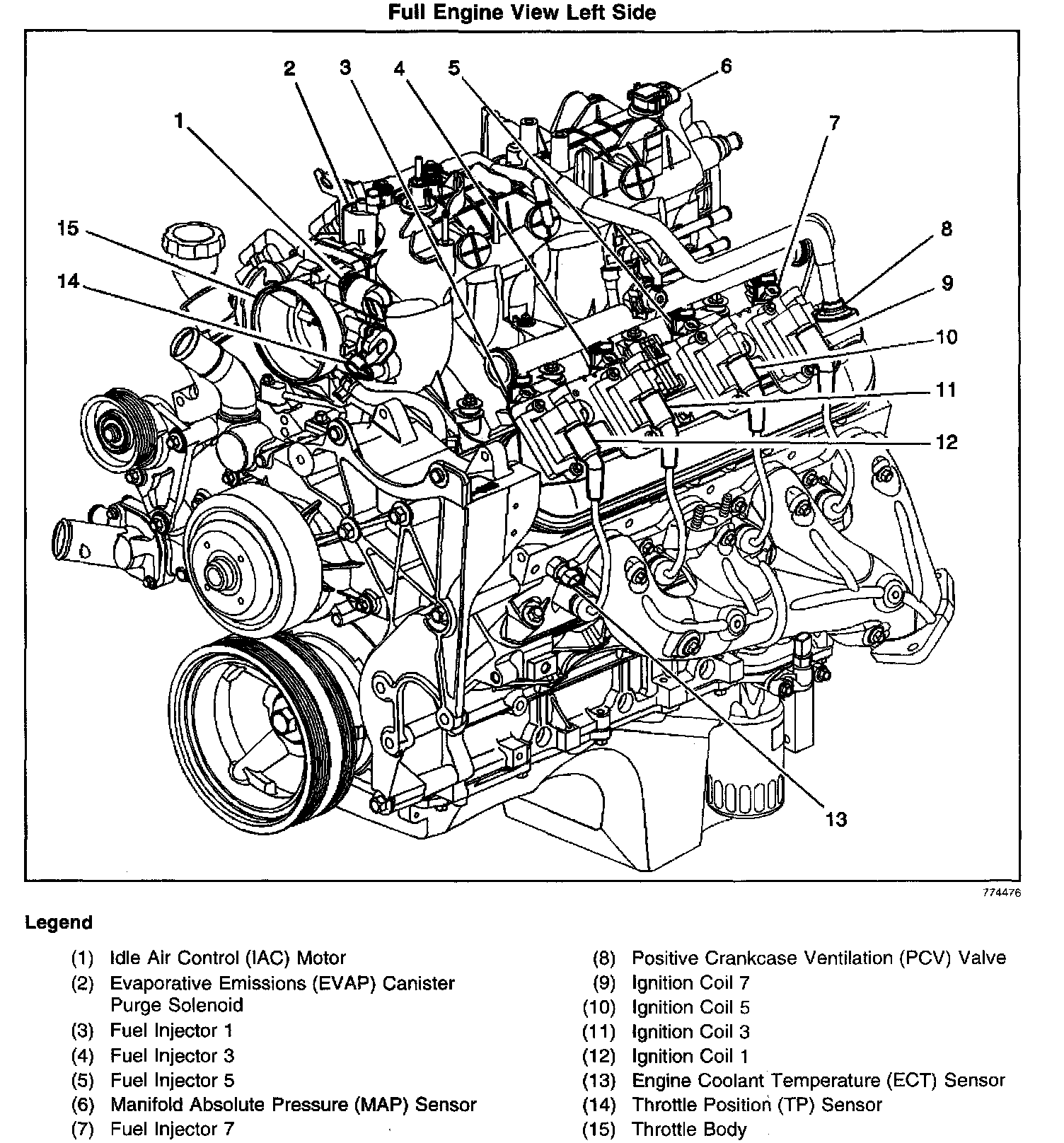 Full Engine View Left Side

2
3
4
5
6
1
7
15
8
14
9
10
11
12
13

774476

Legend

(1) Idle Air Control (IAC) Motor
(2) Evaporative Emissions (EVAP) Canister Purge Solenoid
(3) Fuel Injector 1
(4) Fuel Injector 3
(5) Fuel Injector 5
(6) Manifold Absolute Pressure (MAP) Sensor
(7) Fuel Injector 7

(8) Positive Crankcase Ventilation (PCV) Valve
(9) Ignition Coil 7
(10) Ignition Coil 5
(11) Ignition Coil 3
(12) Ignition Coil 1
(13) Engine Coolant Temperature (ECT) Sensor
(14) Throttle Position (TP) Sensor
(15) Throttle Body