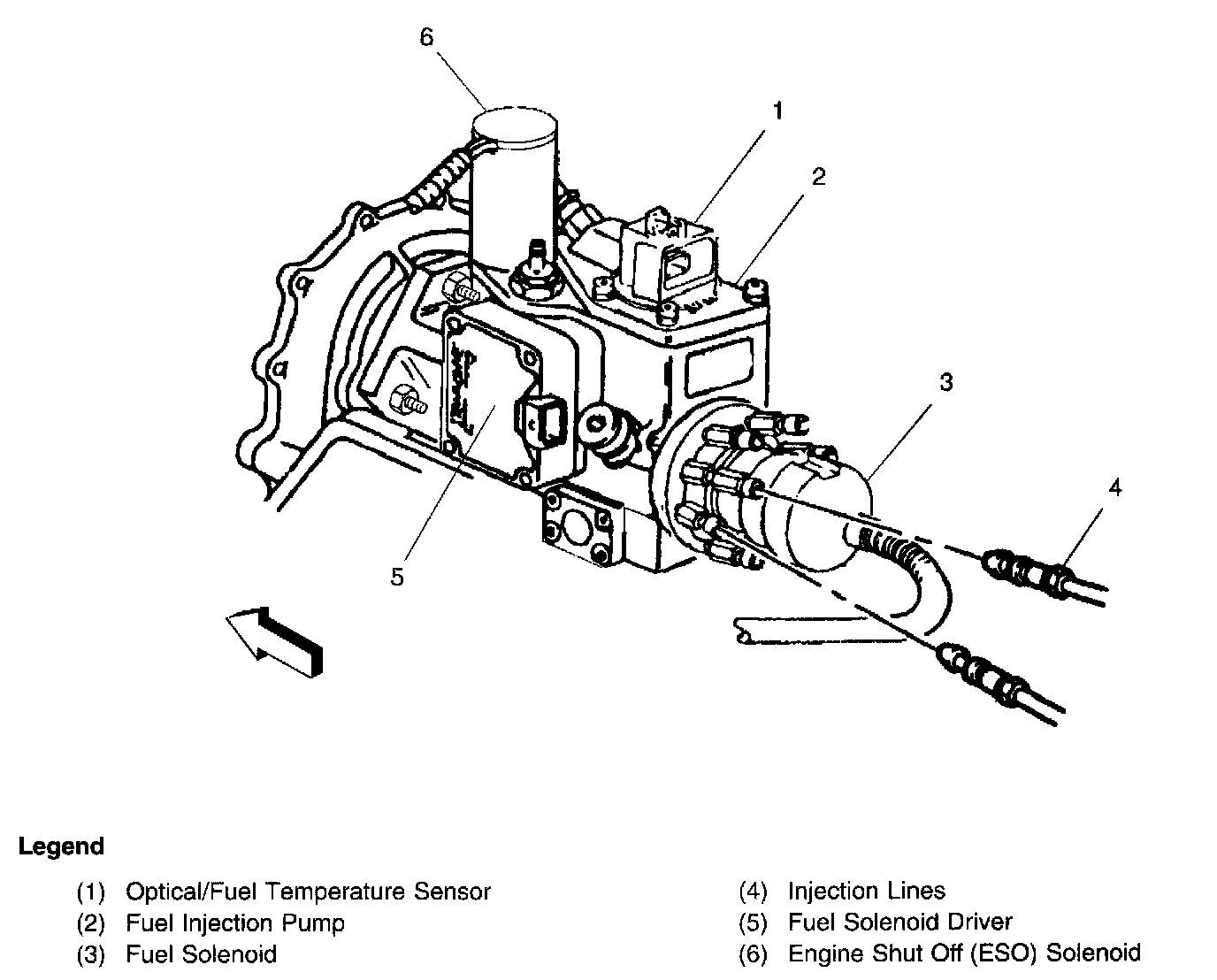 6

1

2

3

4

5

Legend

(1) Optical/Fuel Temperature Sensor
(2) Fuel Injection Pump
(3) Fuel Solenoid

(4) Injection Lines
(5) Fuel Solenoid Driver
(6) Engine Shut Off (ESO) Solenoid