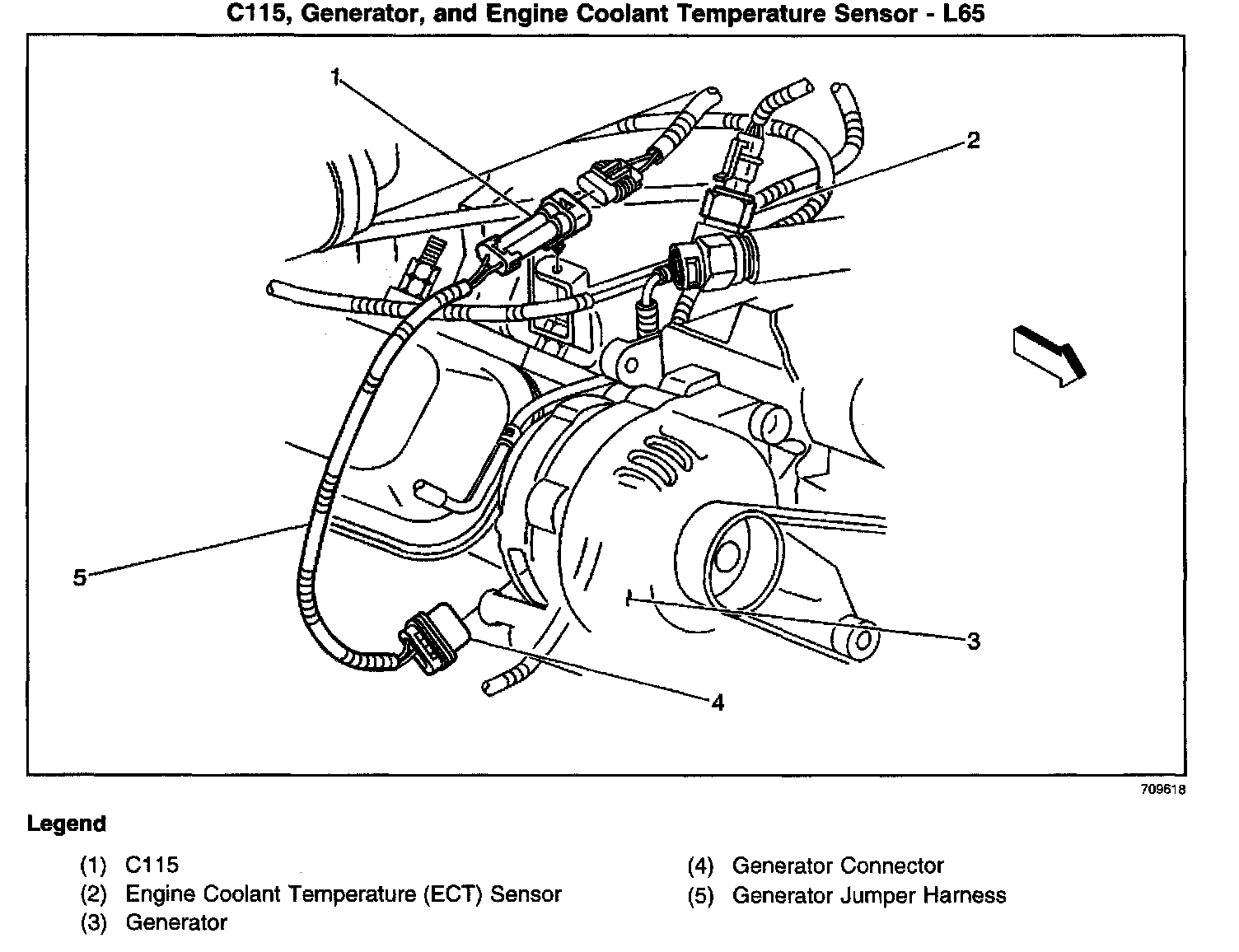 C115, Generator, and Engine Coolant Temperature Sensor - L65

1

2

5

3

4

709618

Legend

(1) C115
(2) Engine Coolant Temperature (ECT) Sensor
(3) Generator

(4) Generator Connector
(5) Generator Jumper Harness