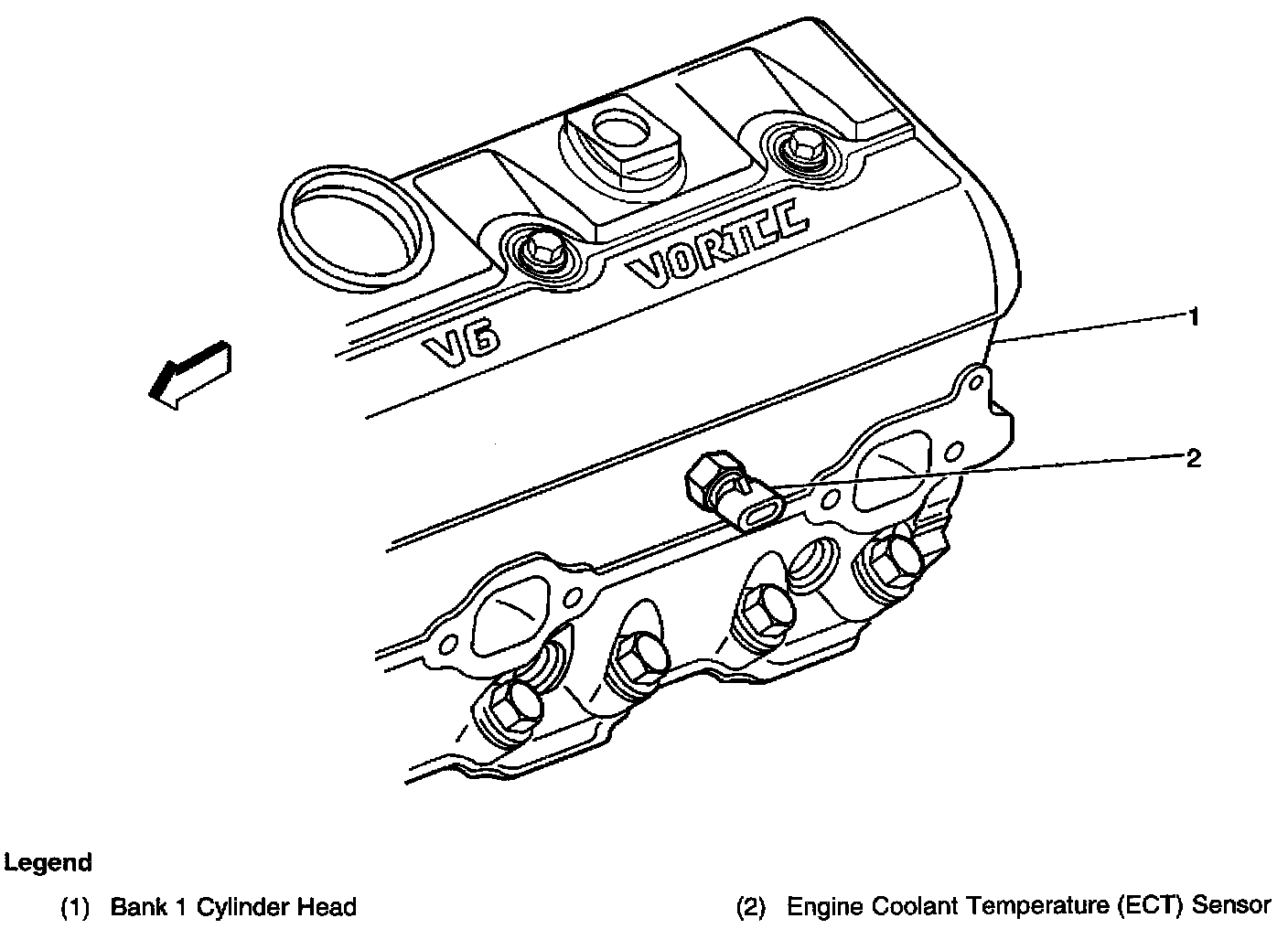 VORTEC

V6

1

2

Legend

(1) Bank 1 Cylinder Head

(2) Engine Coolant Temperature (ECT) Sensor