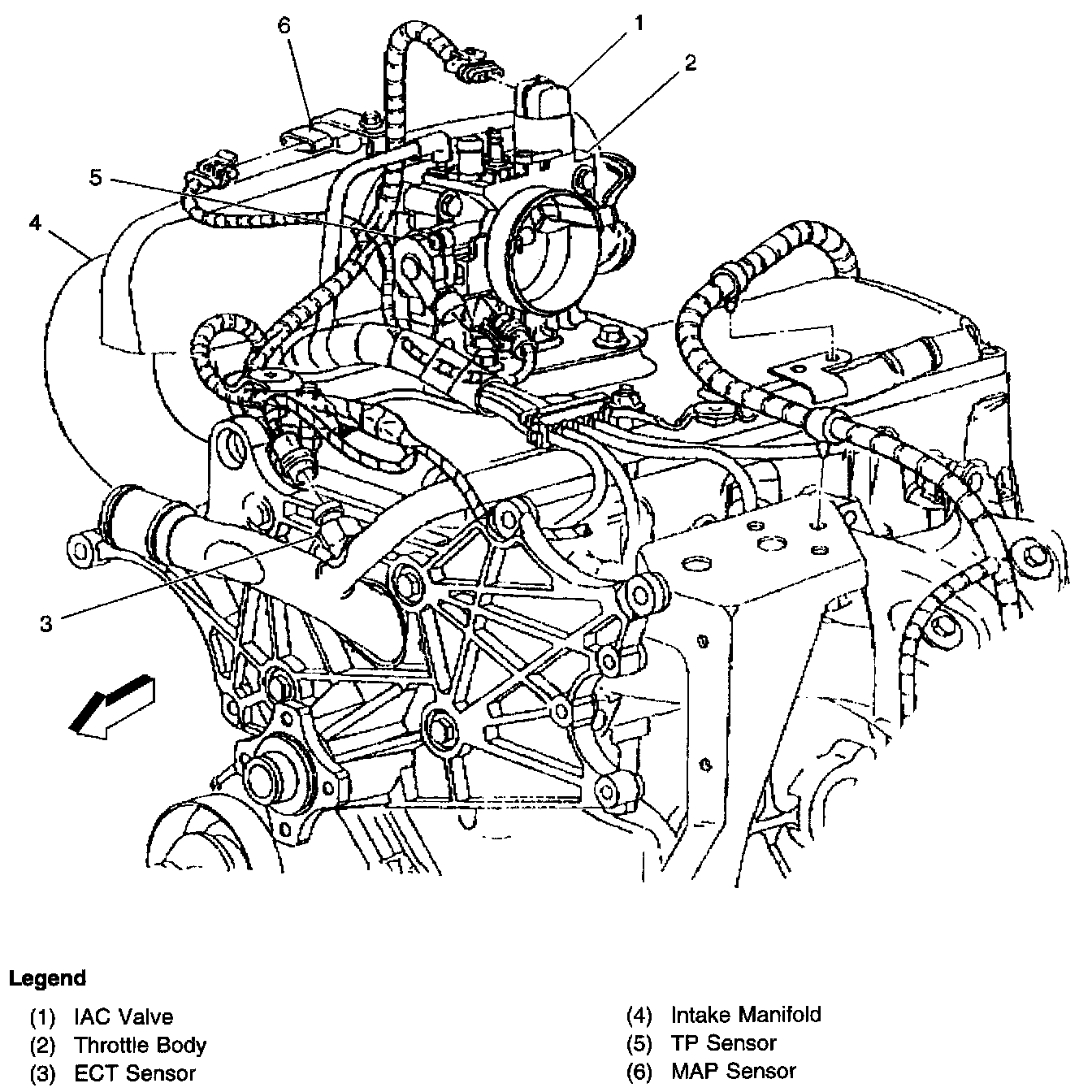 6
1
2
5
4
3

Legend

(1) IAC Valve
(2) Throttle Body
(3) ECT Sensor

(4) Intake Manifold
(5) TP Sensor
(6) MAP Sensor