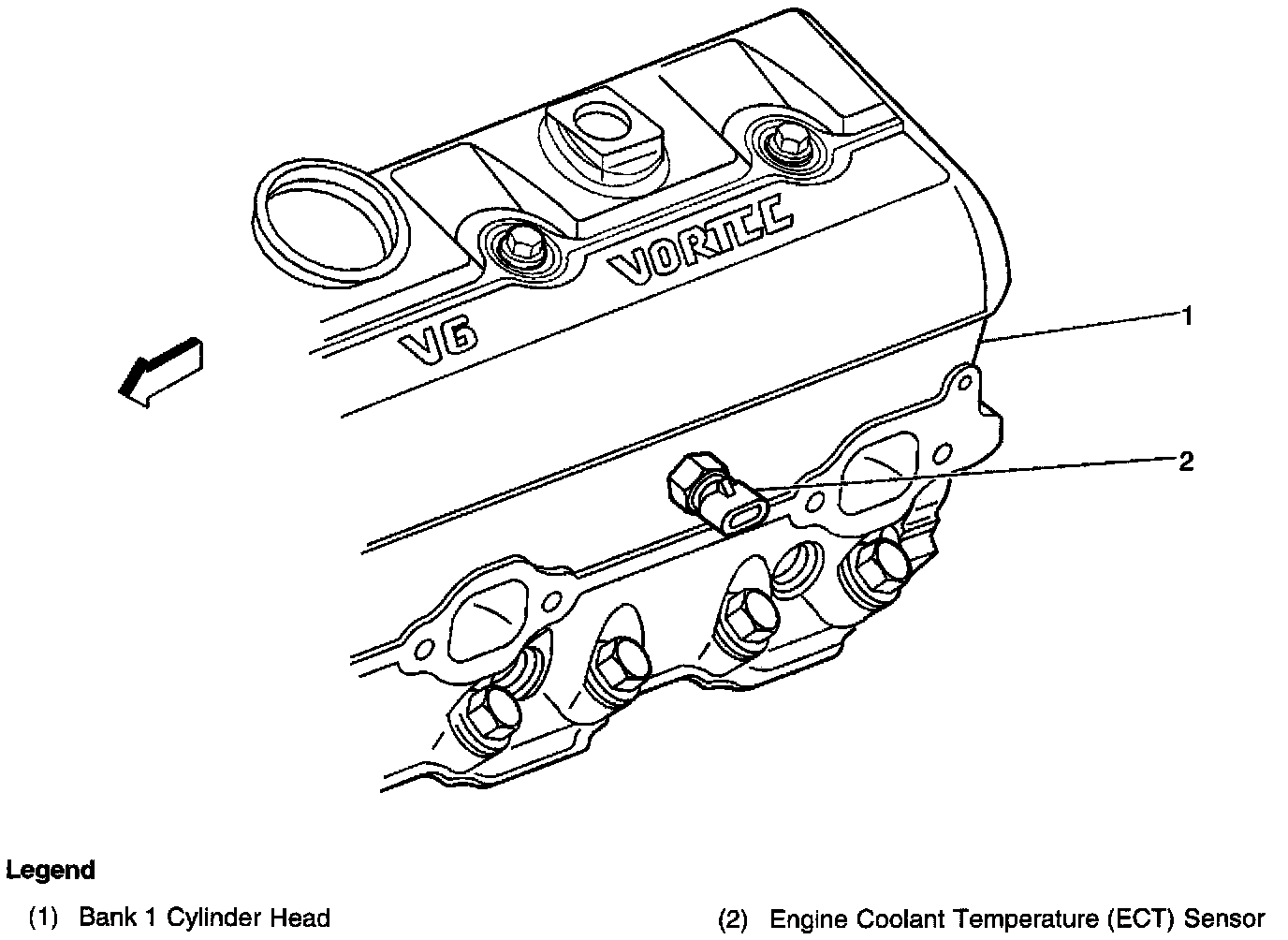 VORTEC

V6

1

2

Legend

(1) Bank 1 Cylinder Head

(2) Engine Coolant Temperature (ECT) Sensor