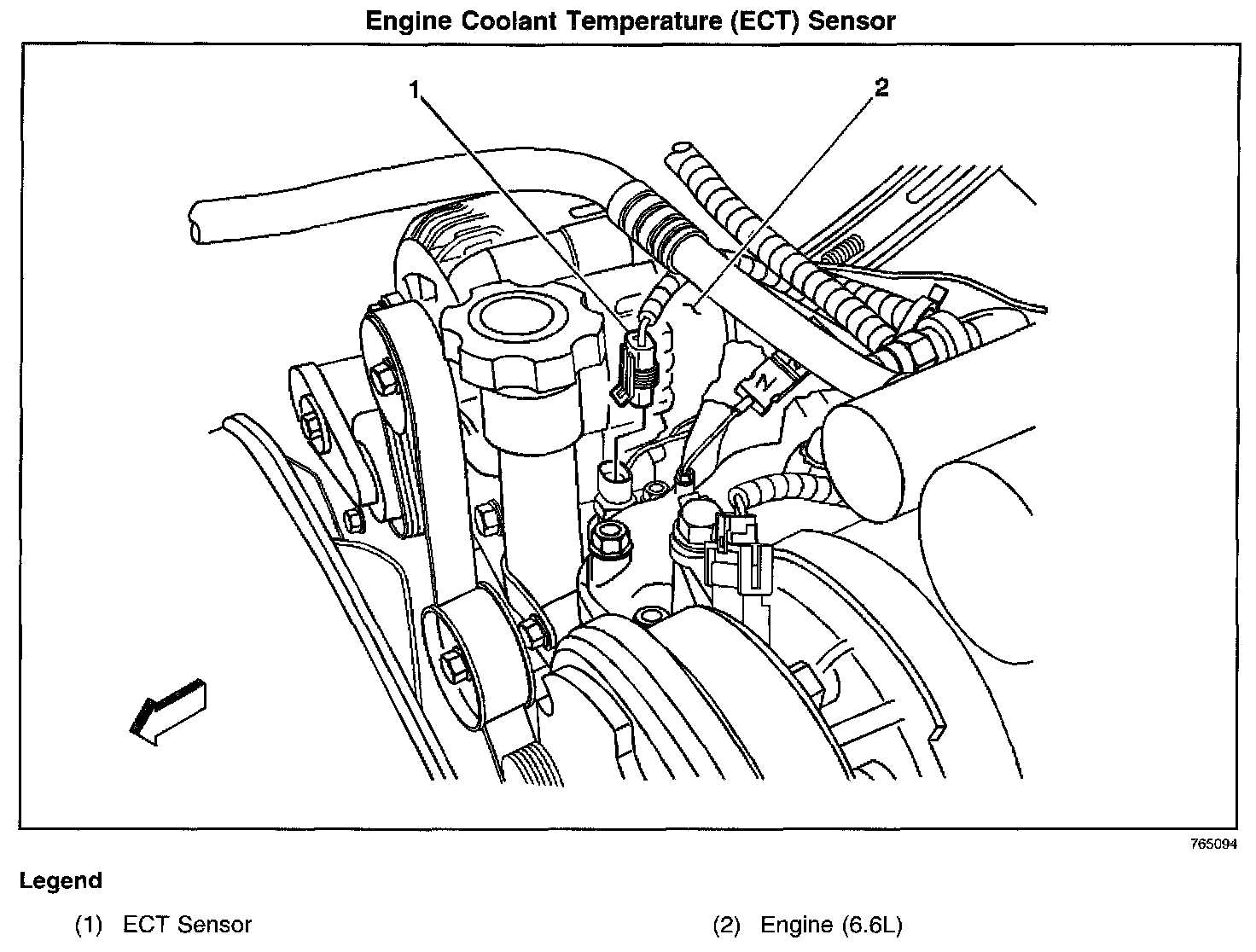 Engine Coolant Temperature (ECT) Sensor

1

2

765094

Legend

(1) ECT Sensor

(2) Engine (6.6L)