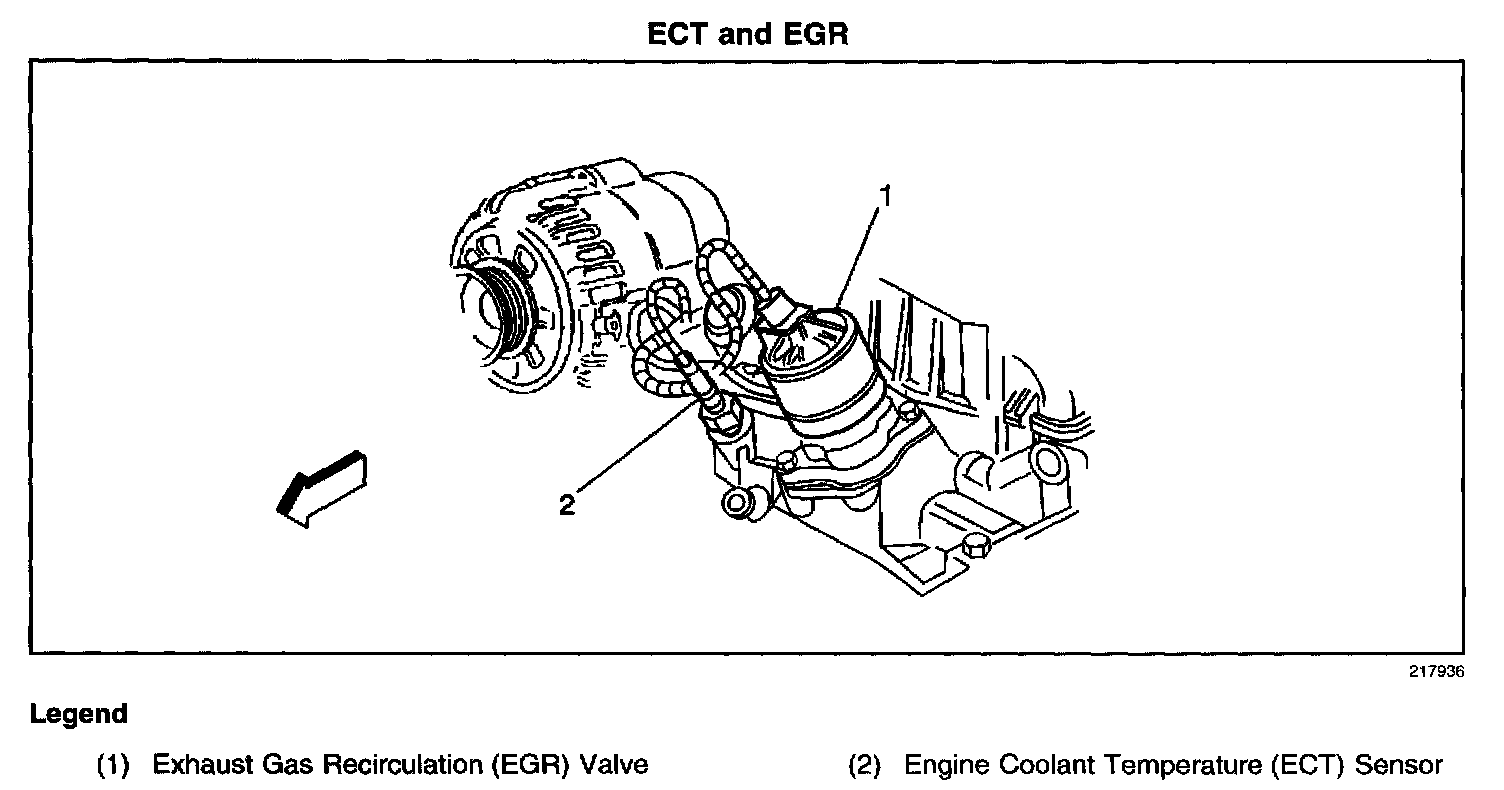 ECT and EGR

1

2

217936

Legend

(1) Exhaust Gas Recirculation (EGR) Valve

(2) Engine Coolant Temperature (ECT) Sensor