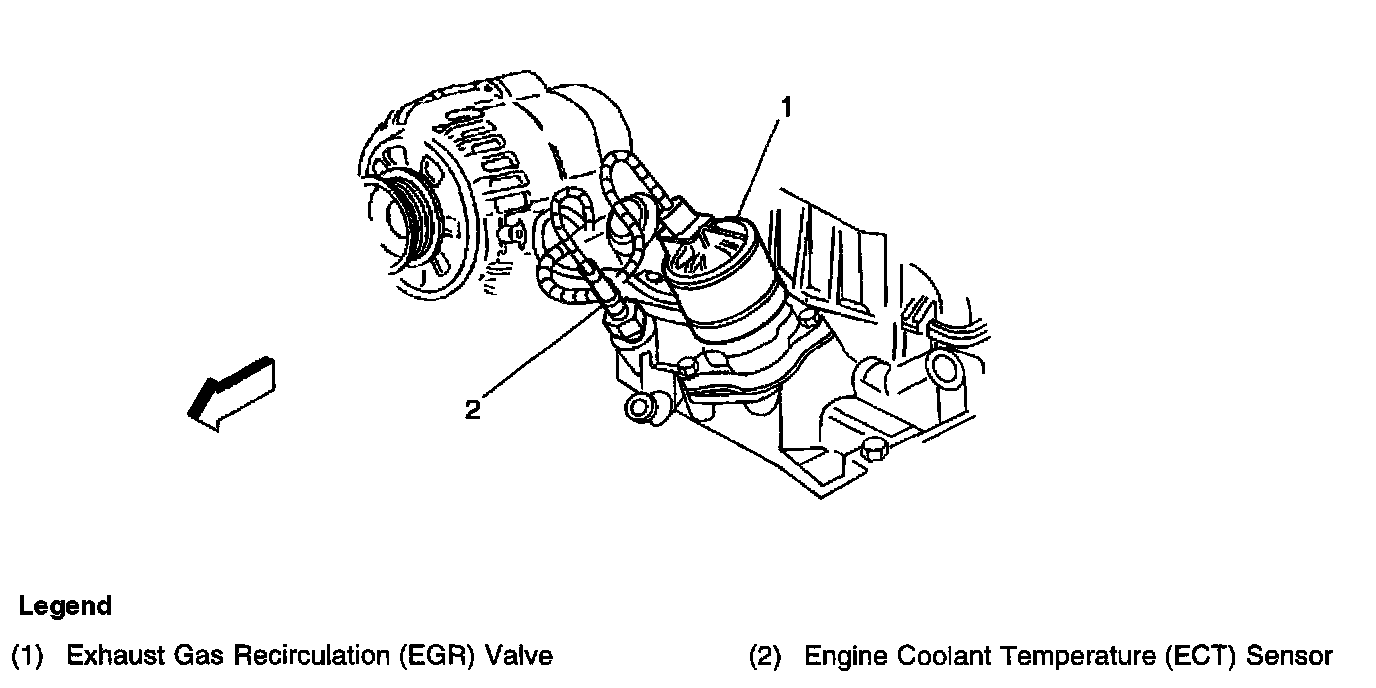 1

2

Legend

(1) Exhaust Gas Recirculation (EGR) Valve

(2) Engine Coolant Temperature (ECT) Sensor