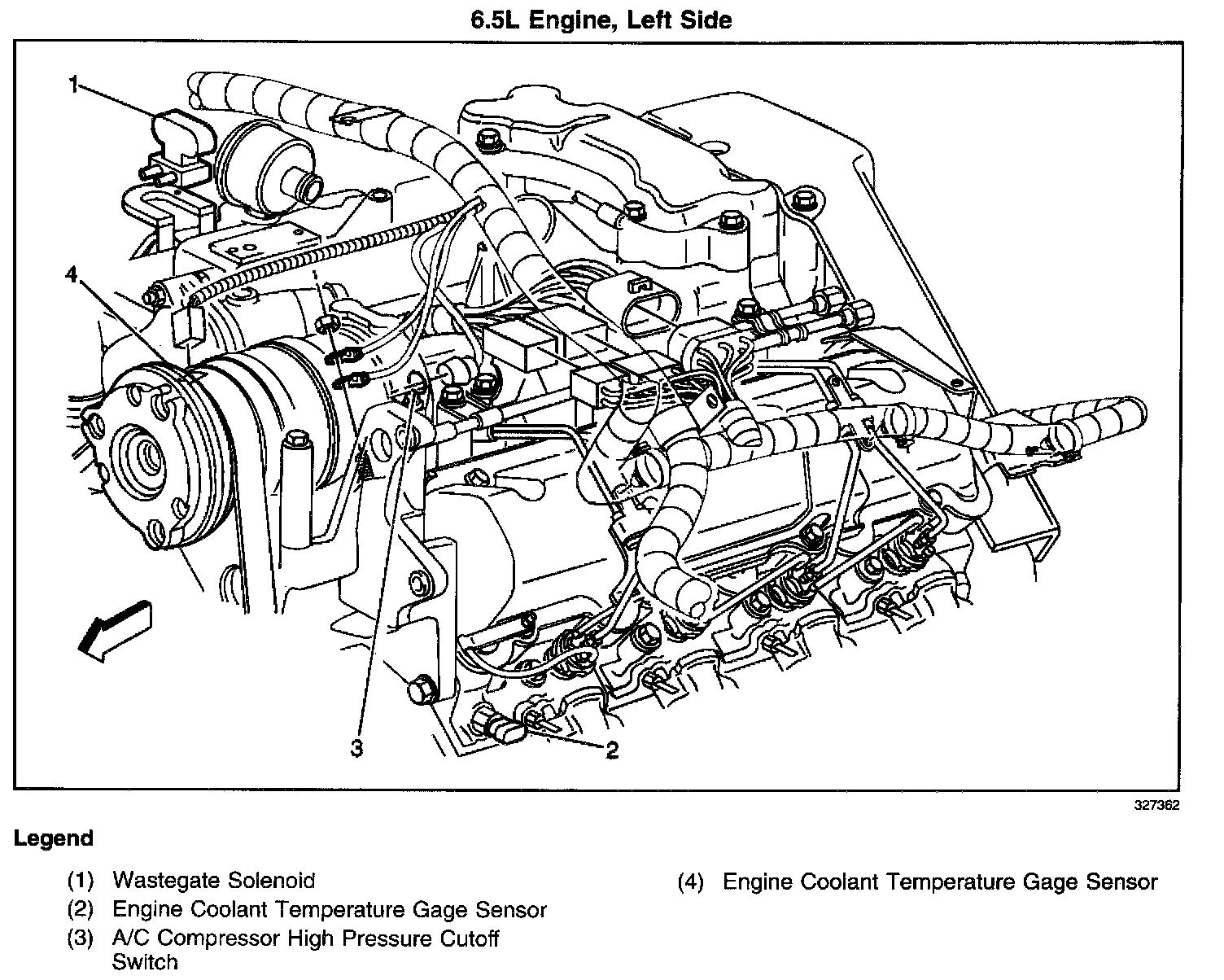 6.5L Engine, Left Side

1

4

3

2

327362

Legend

(1) Wastegate Solenoid
(2) Engine Coolant Temperature Gage Sensor
(3) A/C Compressor High Pressure Cutoff Switch

(4) Engine Coolant Temperature Gage Sensor