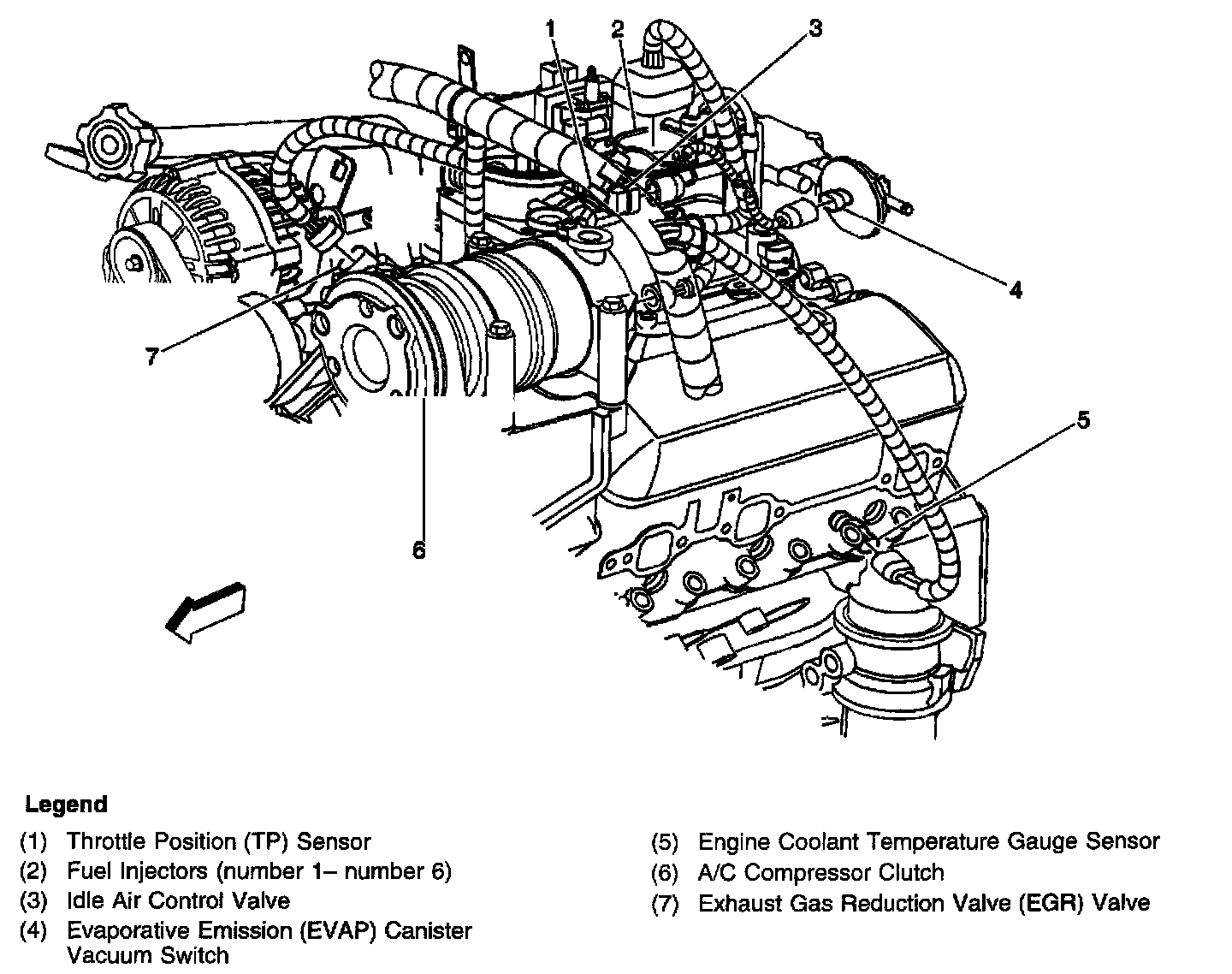 1
2
3
4
7
5
6

Legend

(1) Throttle Position (TP) Sensor
(2) Fuel Injectors (number 1– number 6)
(3) Idle Air Control Valve
(4) Evaporative Emission (EVAP) Canister Vacuum Switch

(5) Engine Coolant Temperature Gauge Sensor
(6) A/C Compressor Clutch
(7) Exhaust Gas Reduction Valve (EGR) Valve