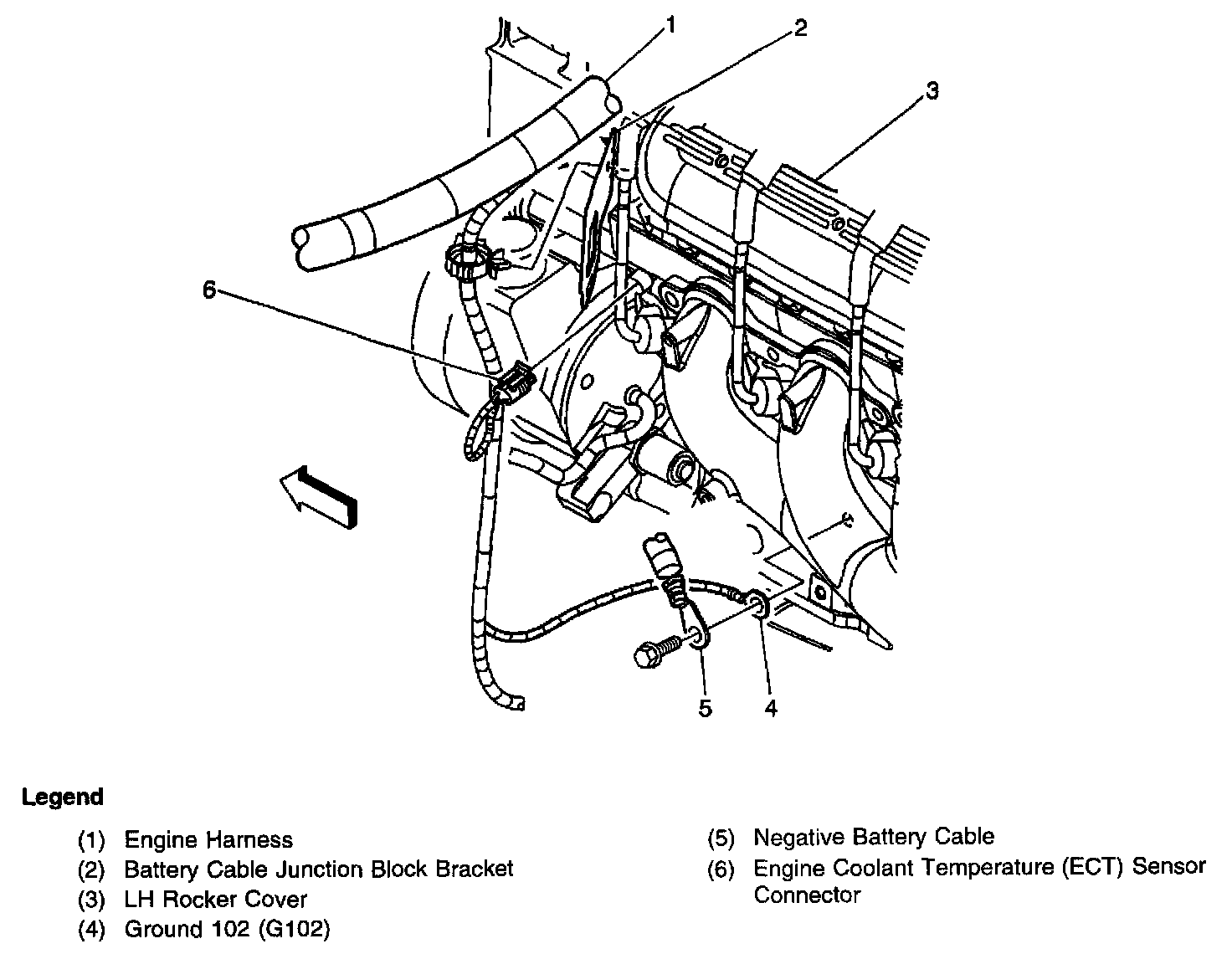 1
2
3
6
5
4

Legend

(1) Engine Harness
(2) Battery Cable Junction Block Bracket
(3) LH Rocker Cover
(4) Ground 102 (G102)

(5) Negative Battery Cable
(6) Engine Coolant Temperature (ECT) Sensor Connector