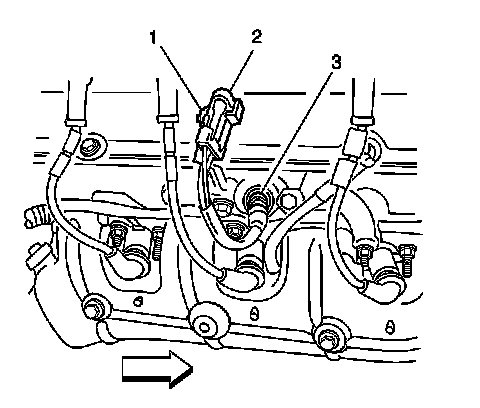 1
2
3