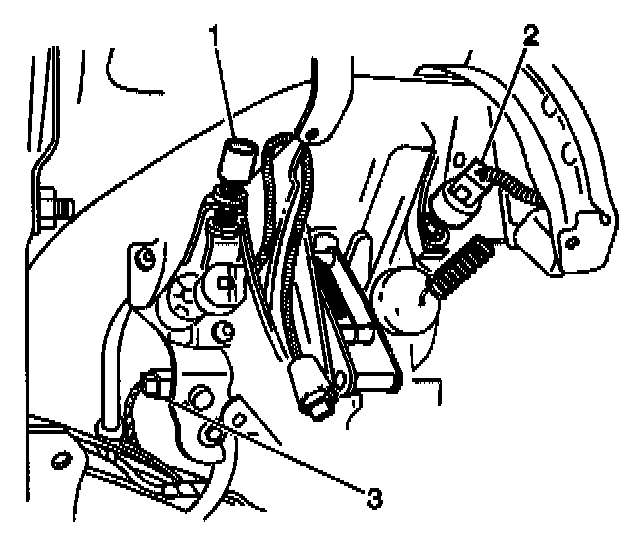 1
2
3