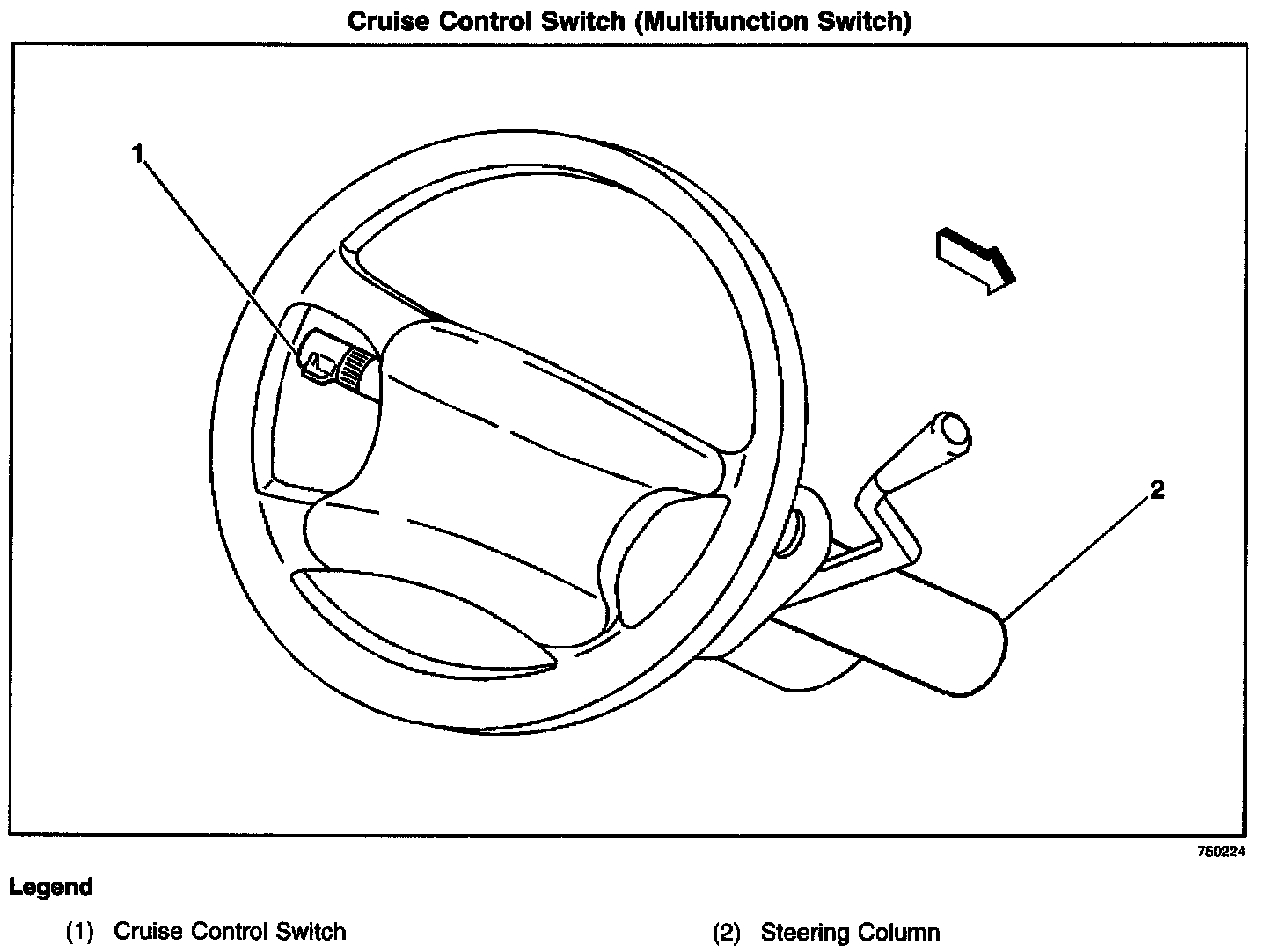 Cruise Control Switch (Multifunction Switch)

1

2

750224

Legend

(1) Cruise Control Switch

(2) Steering Column