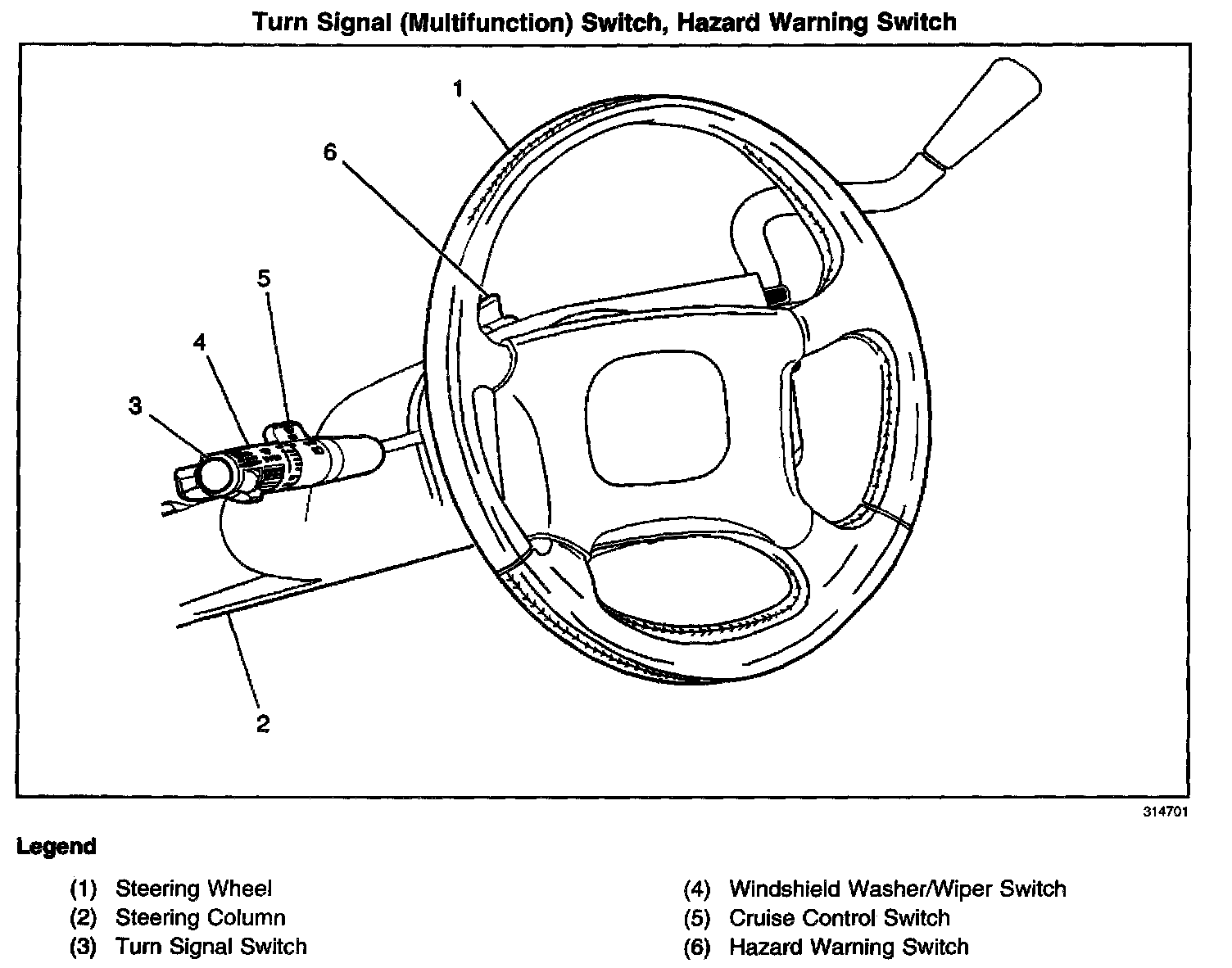 Turn Signal (Multifunction) Switch, Hazard Warning Switch

1
6
5
4
3
2

314701

Legend

(1) Steering Wheel
(2) Steering Column
(3) Turn Signal Switch

(4) Windshield Washer/Wiper Switch
(5) Cruise Control Switch
(6) Hazard Warning Switch