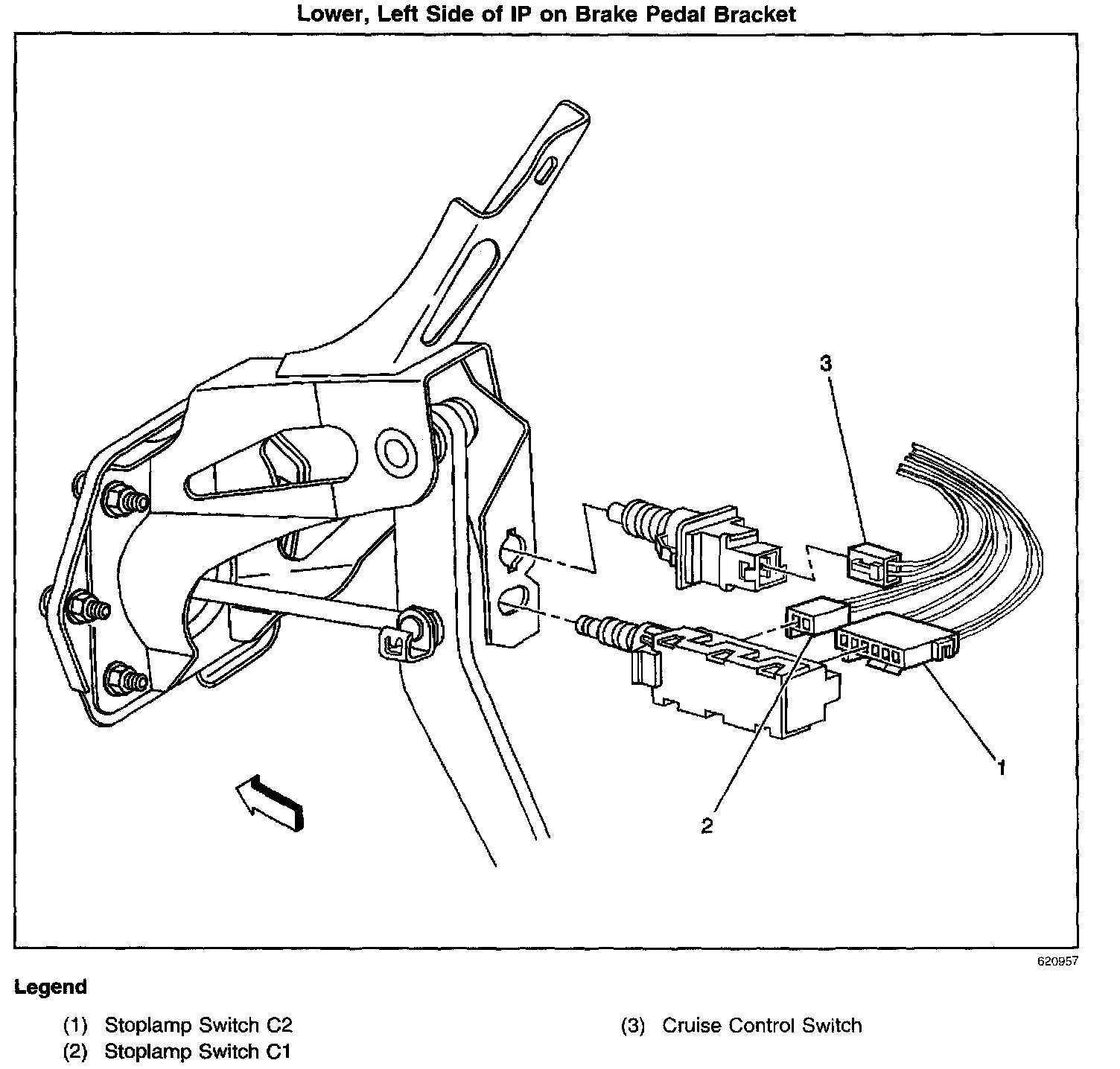 Lower, Left Side of IP on Brake Pedal Bracket

3

1

2

620957

Legend

(1) Stoplamp Switch C2
(2) Stoplamp Switch C1

(3) Cruise Control Switch