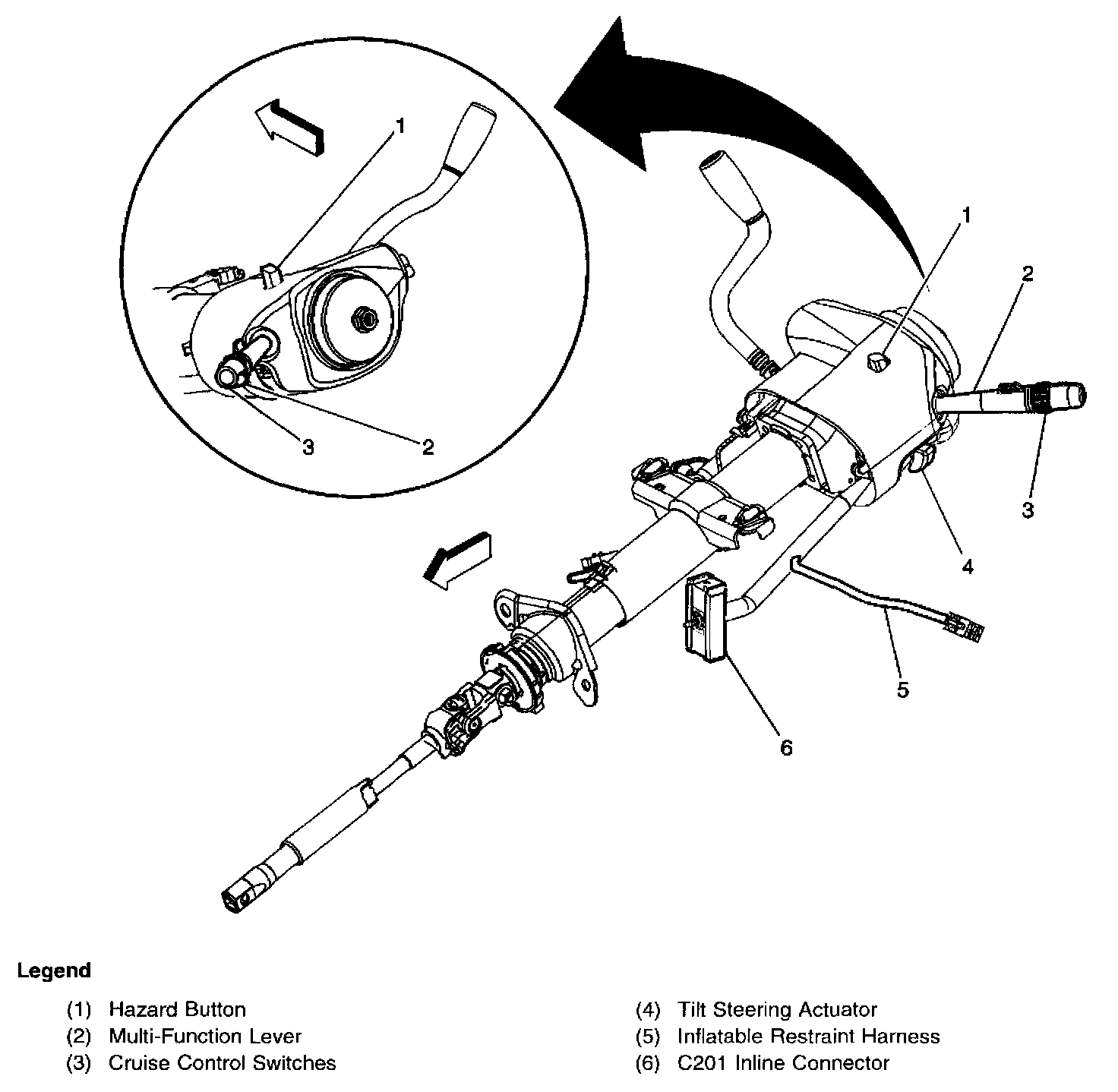 1
3
2
1
2
3
4
5
6

Legend

(1) Hazard Button
(2) Multi-Function Lever
(3) Cruise Control Switches

(4) Tilt Steering Actuator
(5) Inflatable Restraint Harness
(6) C201 Inline Connector