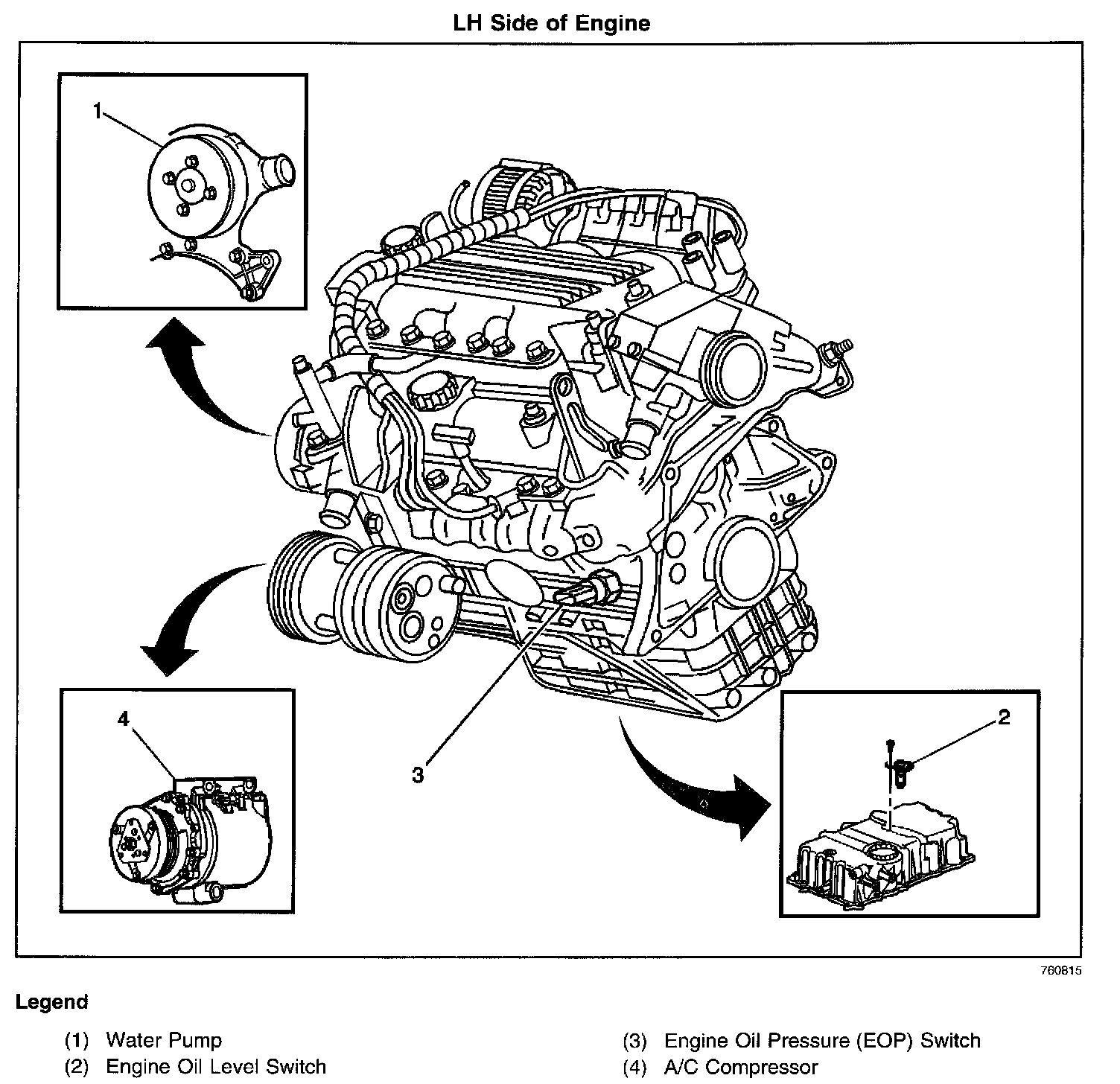 LH Side of Engine

1

4

3

2

760815

Legend

(1) Water Pump
(2) Engine Oil Level Switch

(3) Engine Oil Pressure (EOP) Switch
(4) A/C Compressor