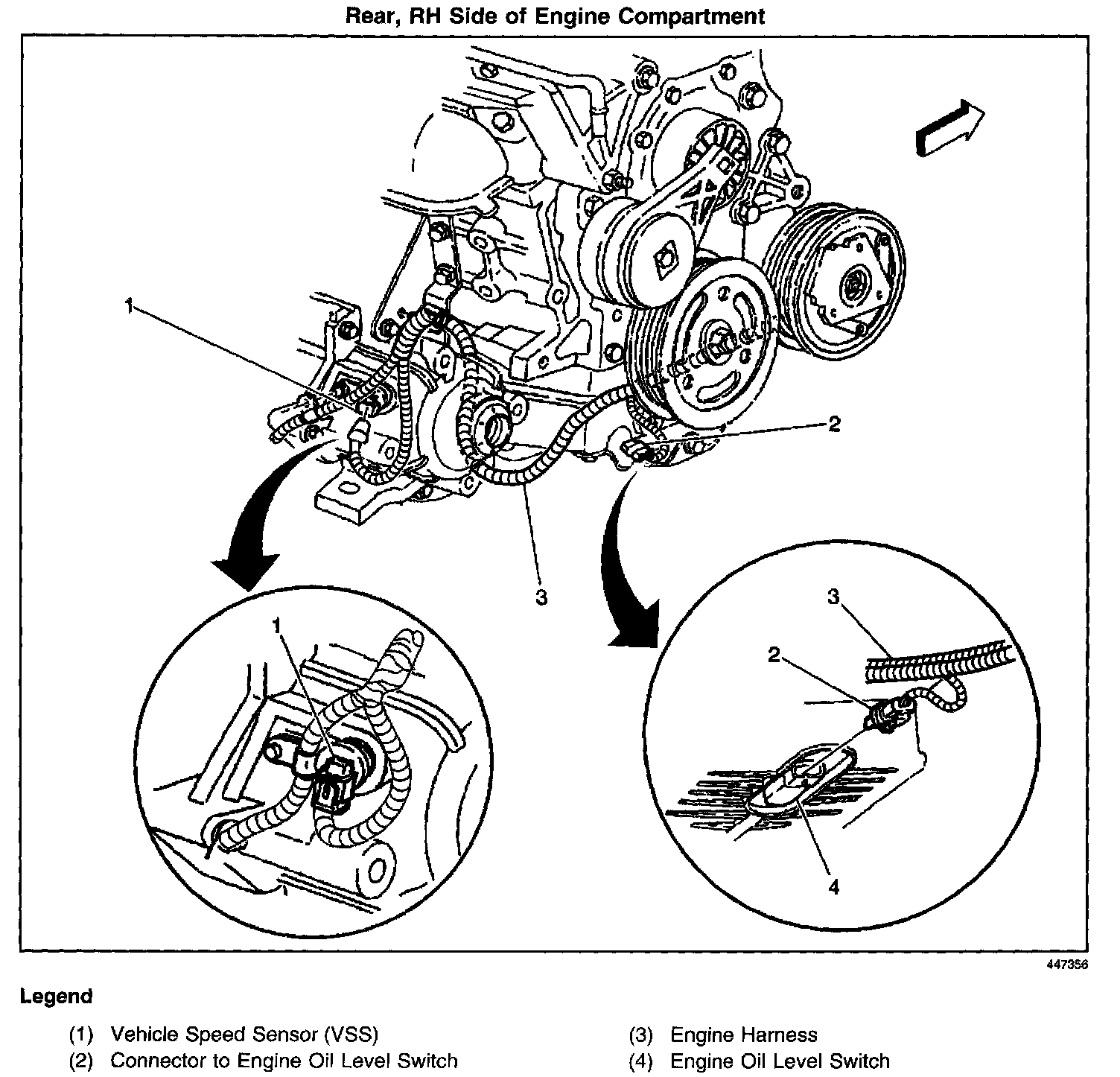 Rear, RH Side of Engine Compartment

1

2

3

1

3

2

4

447356

Legend

(1) Vehicle Speed Sensor (VSS)
(2) Connector to Engine Oil Level Switch

(3) Engine Harness
(4) Engine Oil Level Switch