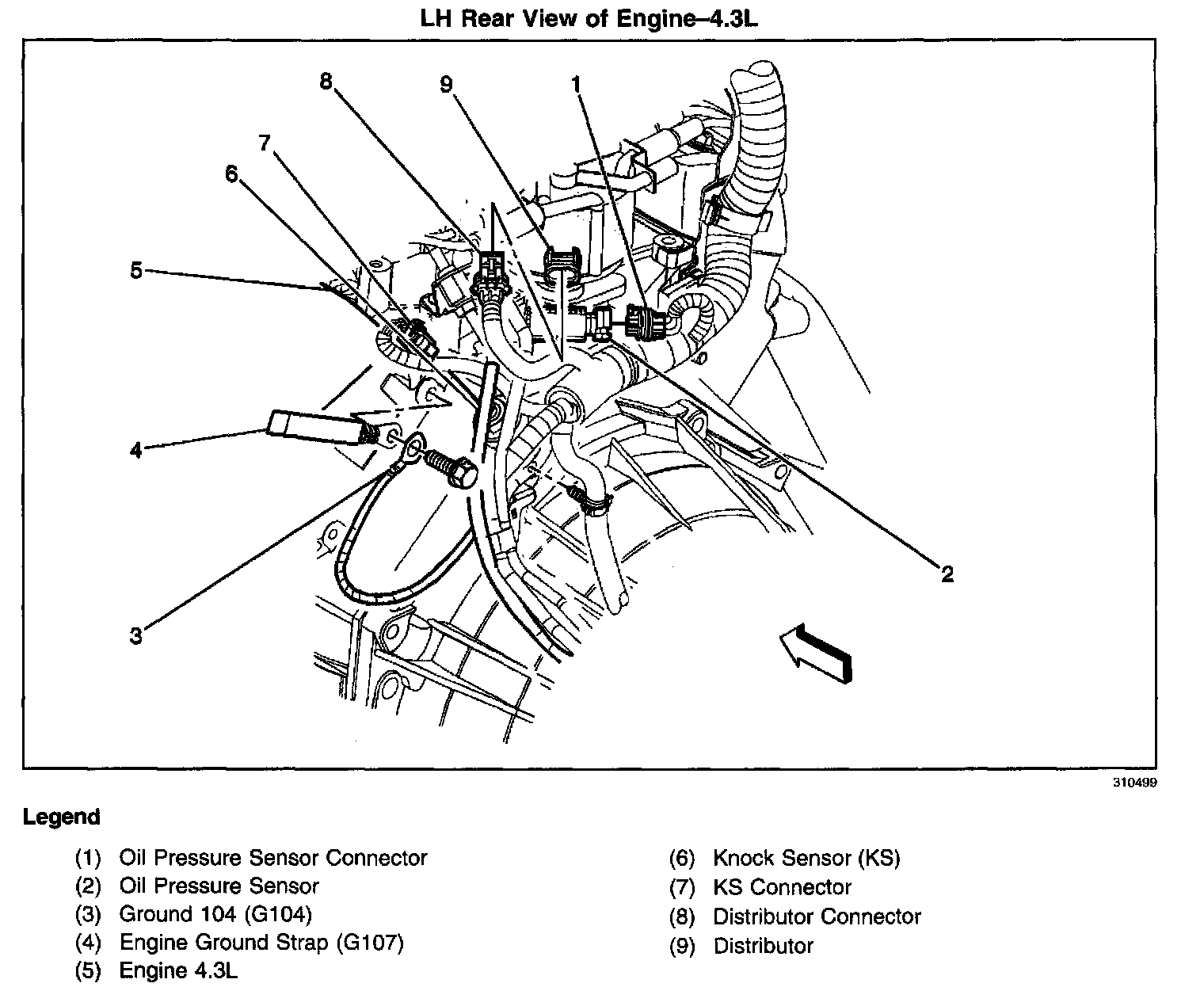 LH Rear View of Engine–4.3L

8
9
1
7
6
5
4
3
2

310499

Legend

(1) Oil Pressure Sensor Connector
(2) Oil Pressure Sensor
(3) Ground 104 (G104)
(4) Engine Ground Strap (G107)
(5) Engine 4.3L

(6) Knock Sensor (KS)
(7) KS Connector
(8) Distributor Connector
(9) Distributor