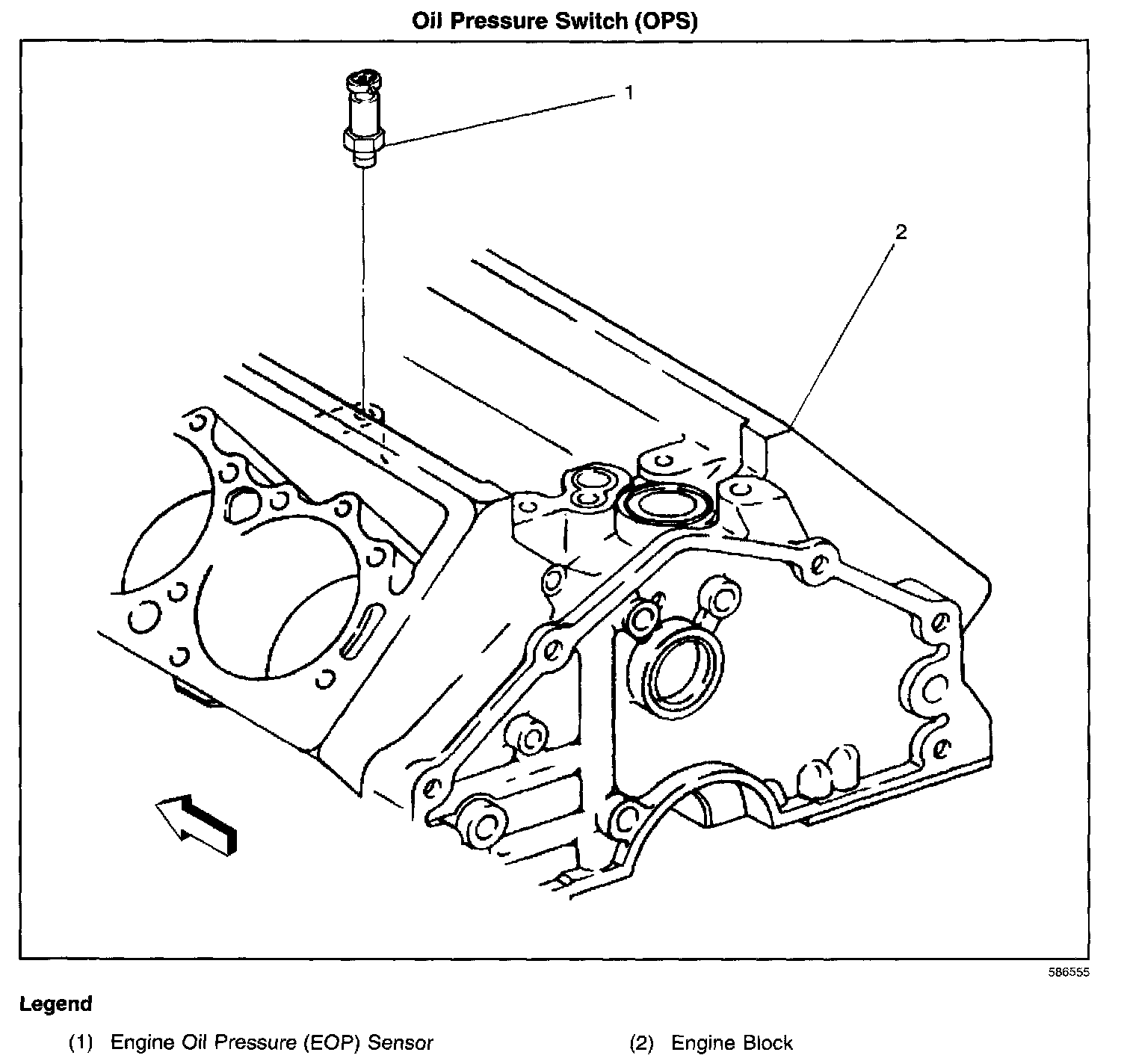 Oil Pressure Switch (OPS)

1

2

586555

Legend

(1) Engine Oil Pressure (EOP) Sensor

(2) Engine Block