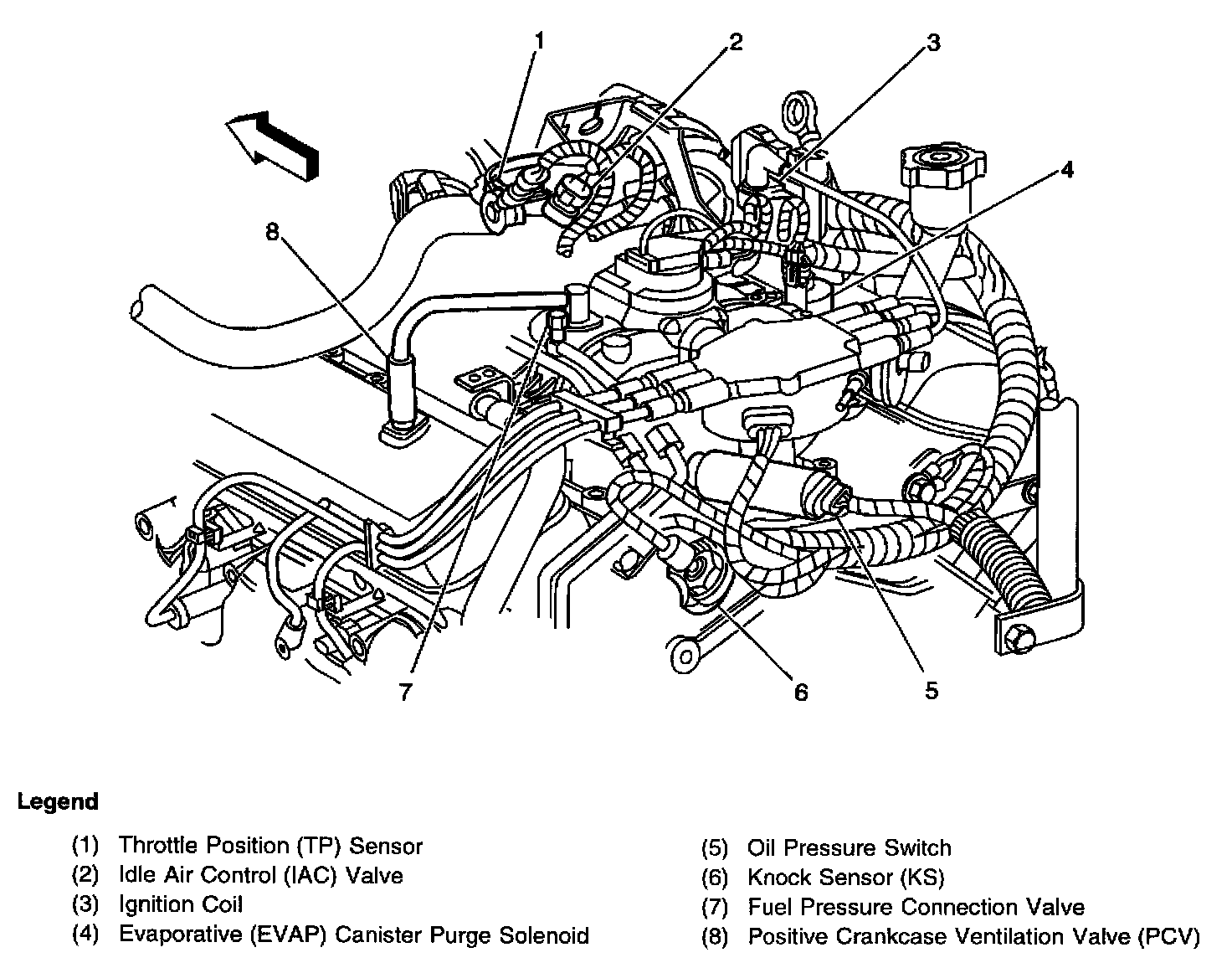 1
2
3
4
8
7
6
5

Legend

(1) Throttle Position (TP) Sensor
(2) Idle Air Control (IAC) Valve
(3) Ignition Coil
(4) Evaporative (EVAP) Canister Purge Solenoid

(5) Oil Pressure Switch
(6) Knock Sensor (KS)
(7) Fuel Pressure Connection Valve
(8) Positive Crankcase Ventilation Valve (PCV)