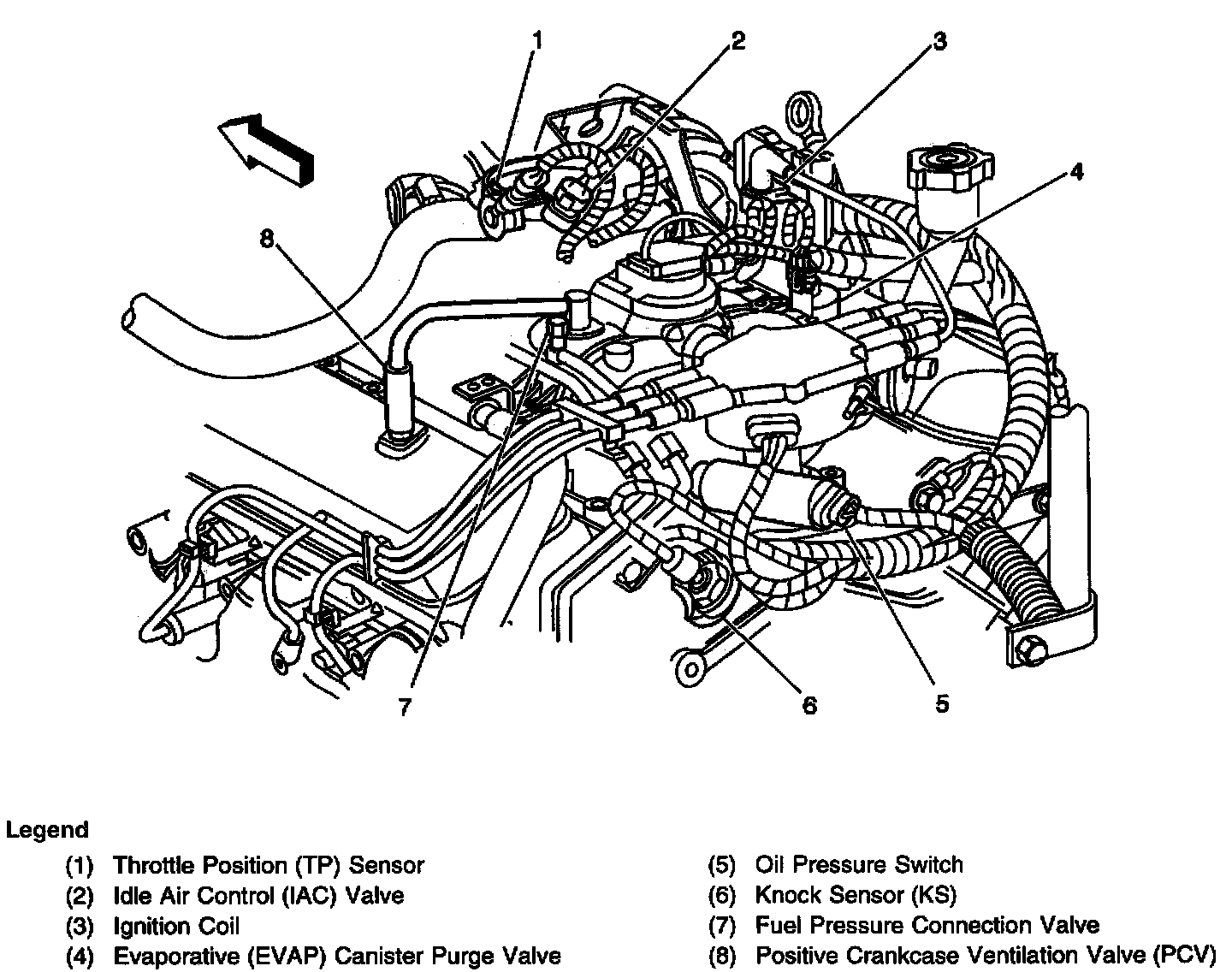 1
2
3
4
8
7
6
5

Legend

(1) Throttle Position (TP) Sensor
(2) Idle Air Control (IAC) Valve
(3) Ignition Coil
(4) Evaporative (EVAP) Canister Purge Valve

(5) Oil Pressure Switch
(6) Knock Sensor (KS)
(7) Fuel Pressure Connection Valve
(8) Positive Crankcase Ventilation Valve (PCV)