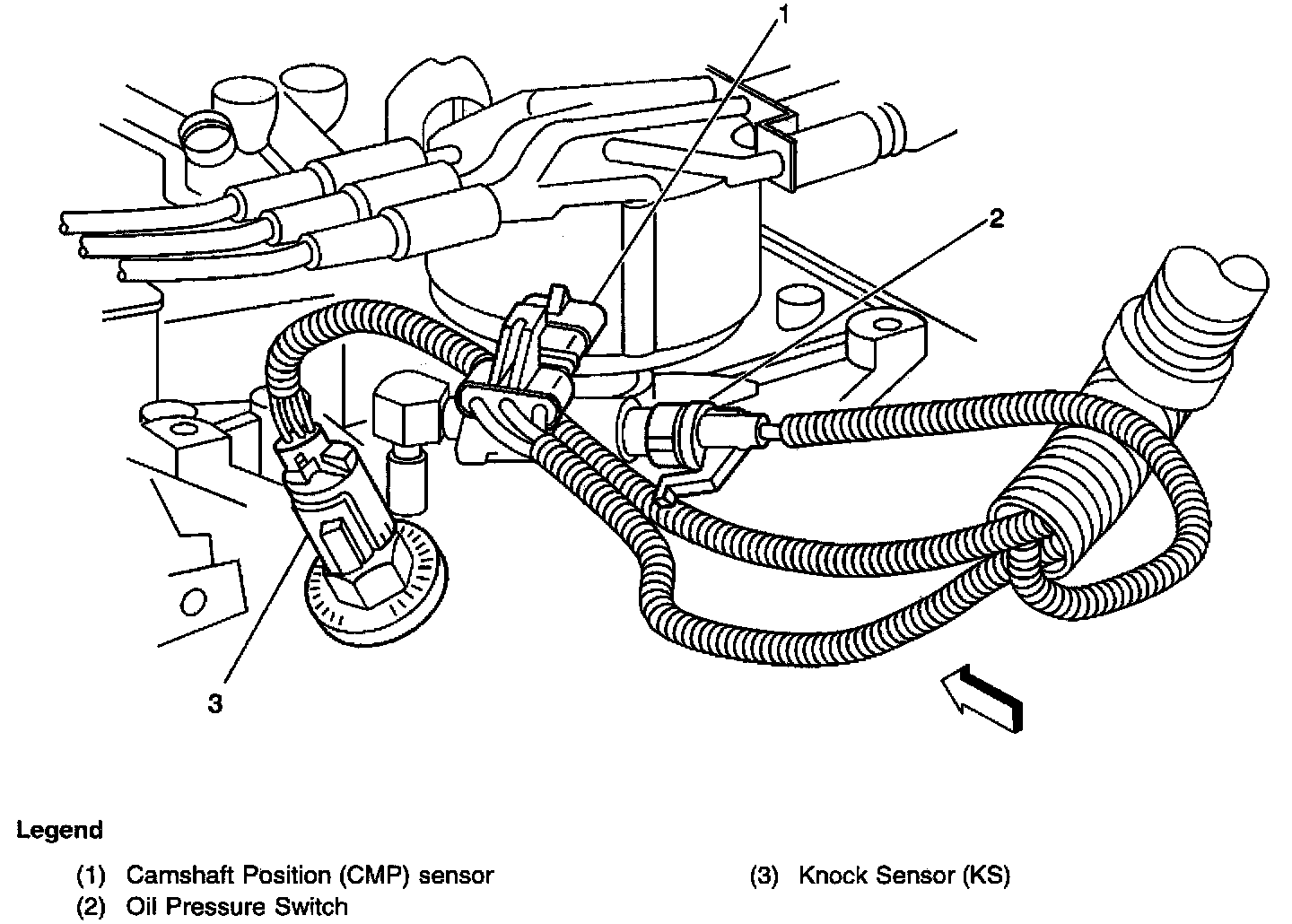 1

2

3

Legend

(1) Camshaft Position (CMP) sensor

(2) Oil Pressure Switch

(3) Knock Sensor (KS)