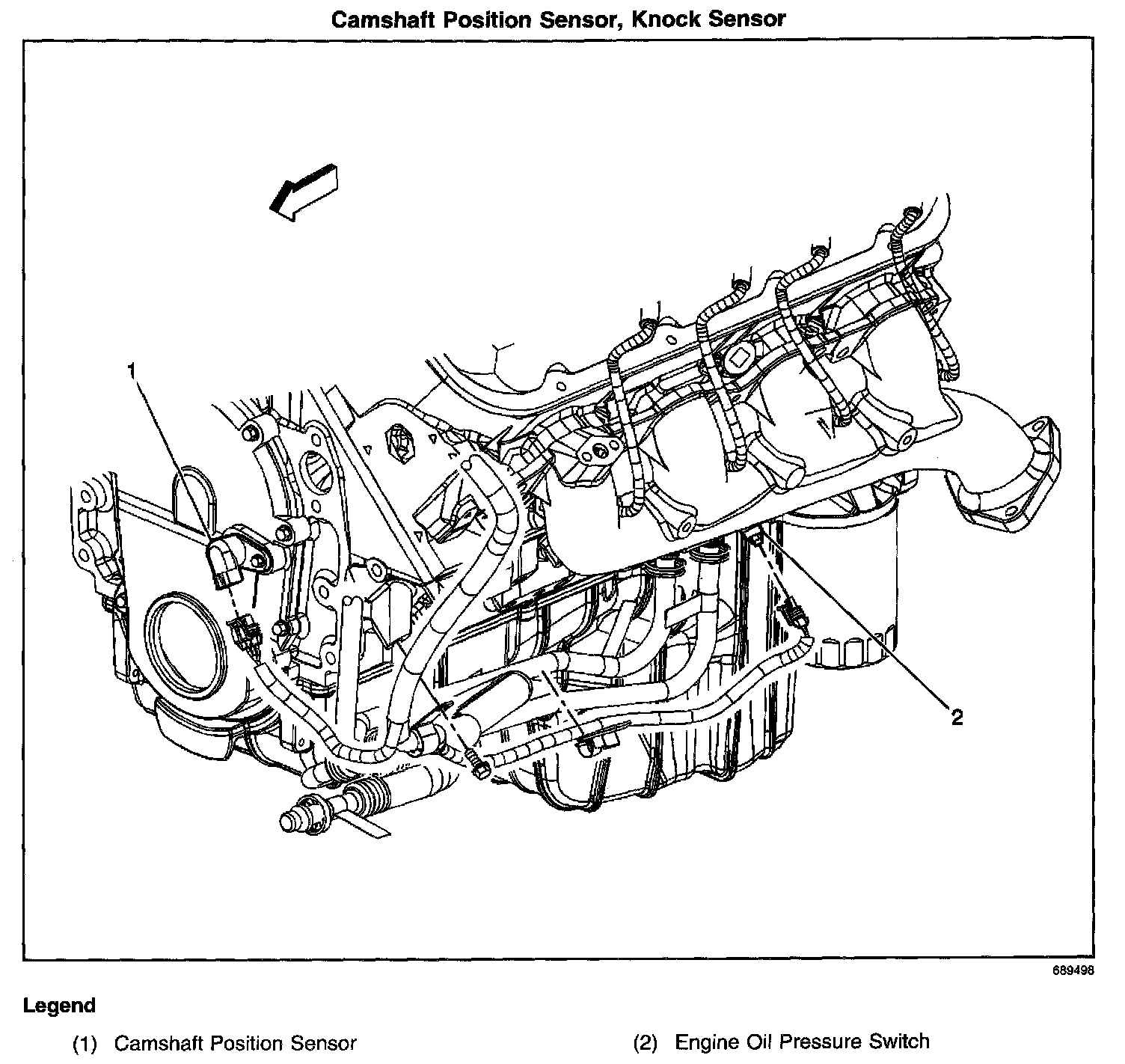 Camshaft Position Sensor, Knock Sensor

1

2

689498

Legend

(1) Camshaft Position Sensor

(2) Engine Oil Pressure Switch