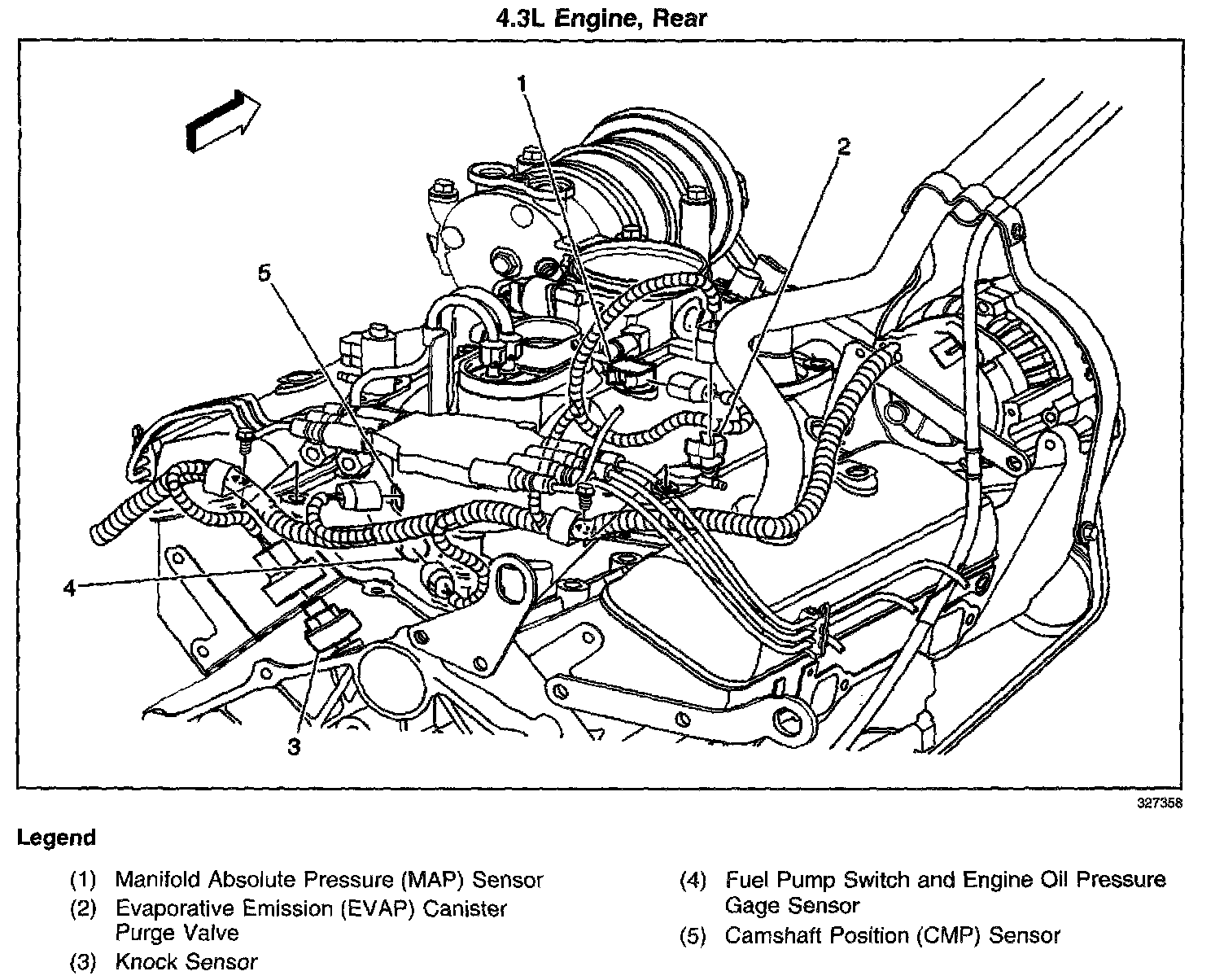 4.3L Engine, Rear

1

2

5

4

3

327358

Legend

(1) Manifold Absolute Pressure (MAP) Sensor
(2) Evaporative Emission (EVAP) Canister Purge Valve
(3) Knock Sensor

(4) Fuel Pump Switch and Engine Oil Pressure Gage Sensor
(5) Camshaft Position (CMP) Sensor