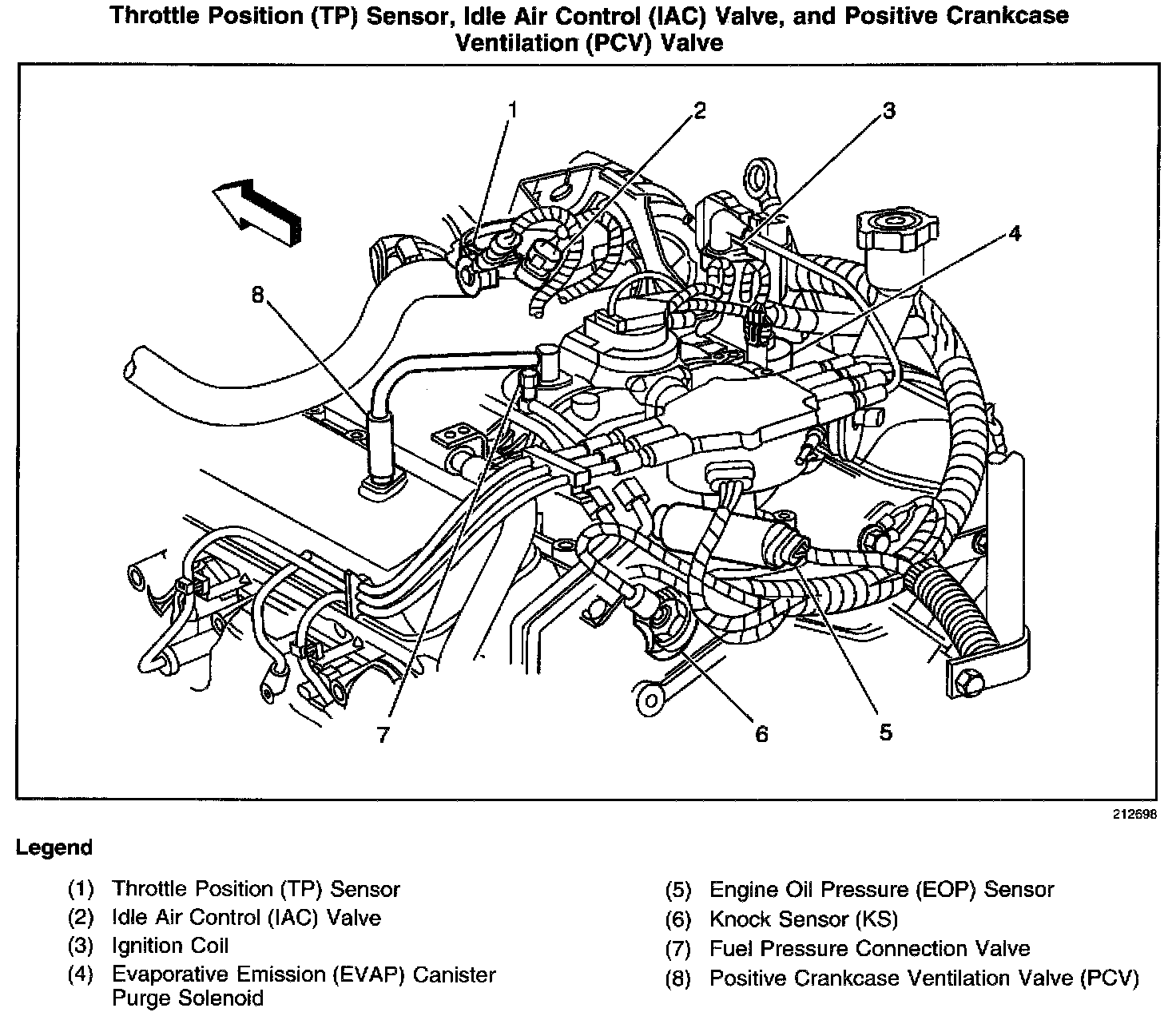 Throttle Position (TP) Sensor, Idle Air Control (IAC) Valve, and Positive Crankcase Ventilation (PCV) Valve

1
2
3
4
8
7
6
5

212698

Legend

(1) Throttle Position (TP) Sensor
(2) Idle Air Control (IAC) Valve
(3) Ignition Coil
(4) Evaporative Emission (EVAP) Canister Purge Solenoid

(5) Engine Oil Pressure (EOP) Sensor
(6) Knock Sensor (KS)
(7) Fuel Pressure Connection Valve
(8) Positive Crankcase Ventilation Valve (PCV)