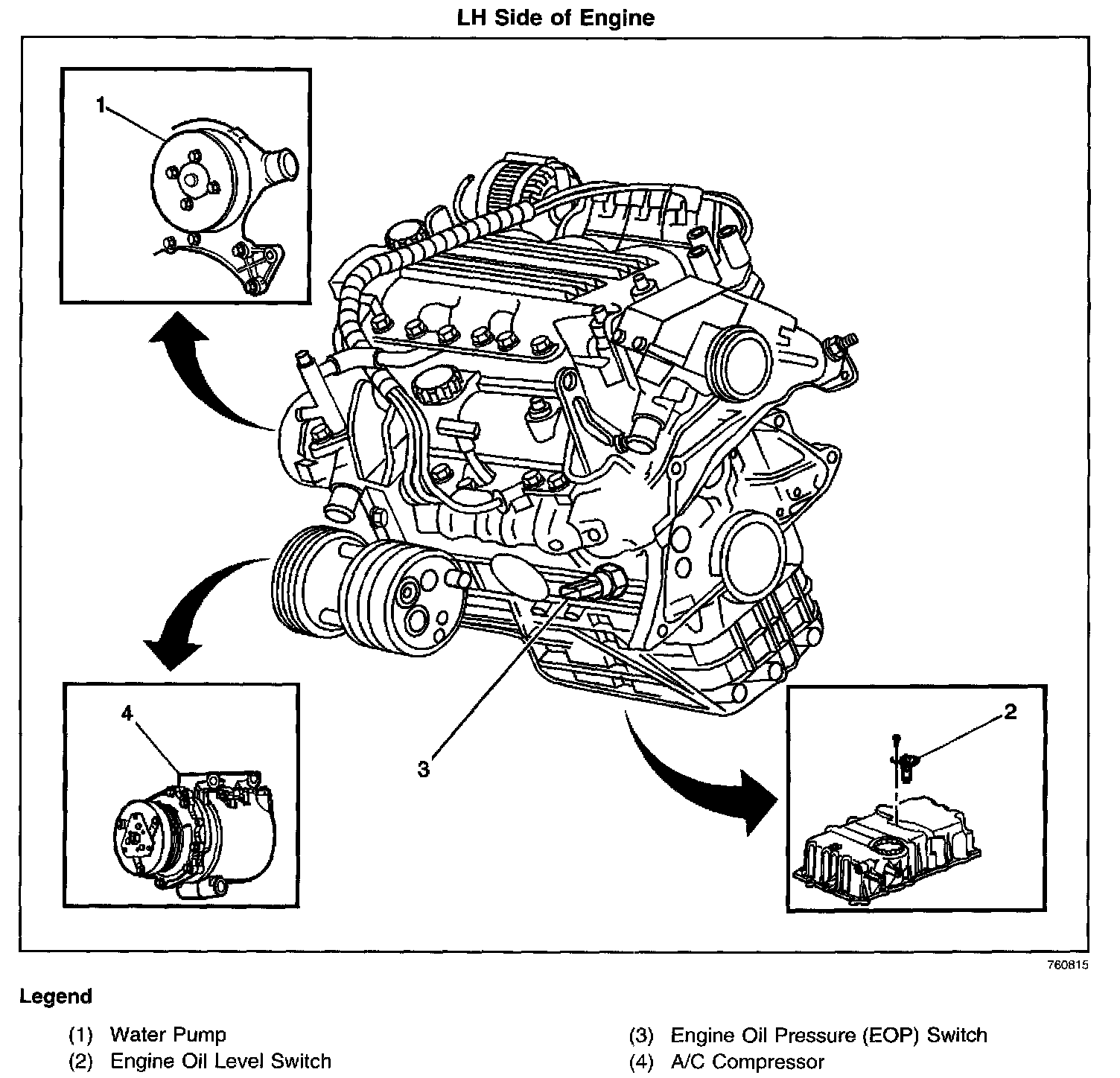 LH Side of Engine

1

4

3

2

760815

Legend

(1) Water Pump
(2) Engine Oil Level Switch
(3) Engine Oil Pressure (EOP) Switch
(4) A/C Compressor