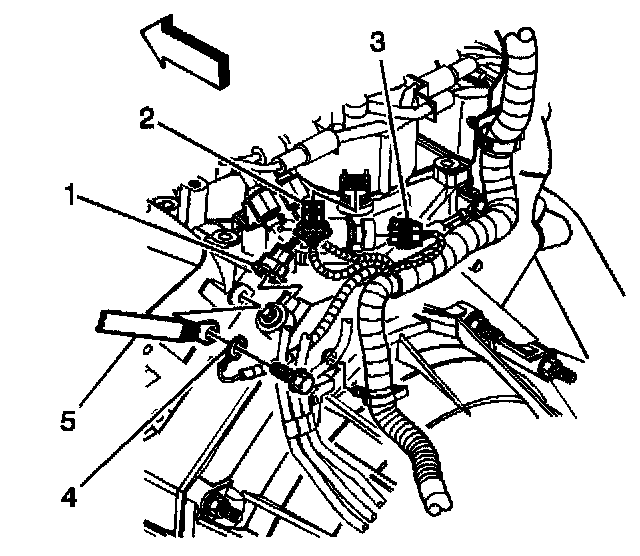 3
2
1
5
4