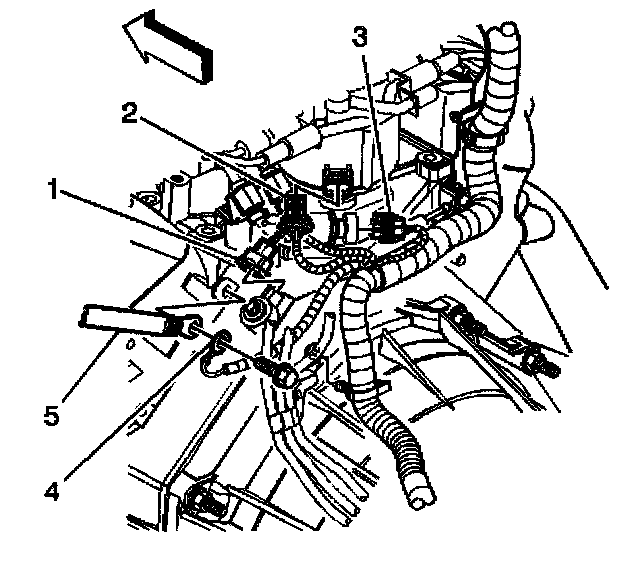 3
2
1
5
4