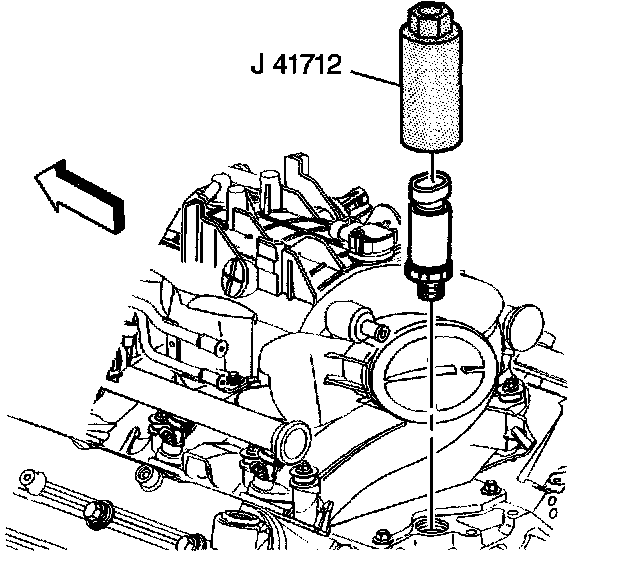 J 41712