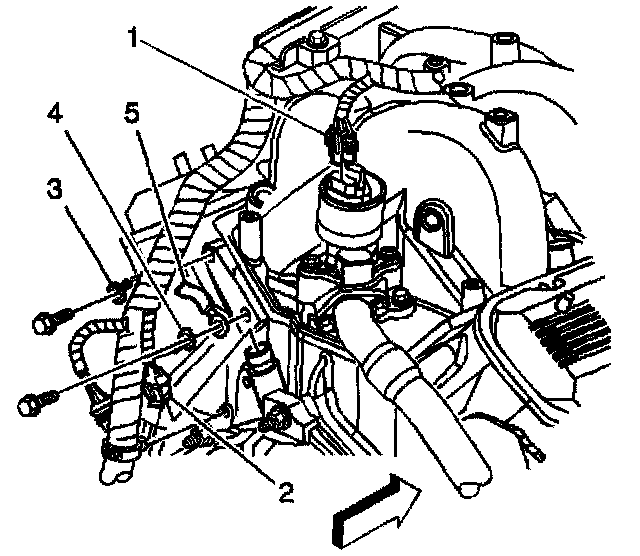 1
4
5
3
2