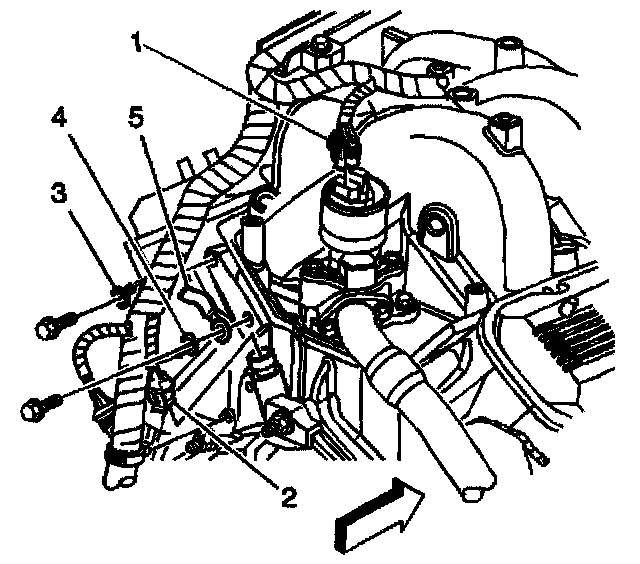 1
4
5
3
2